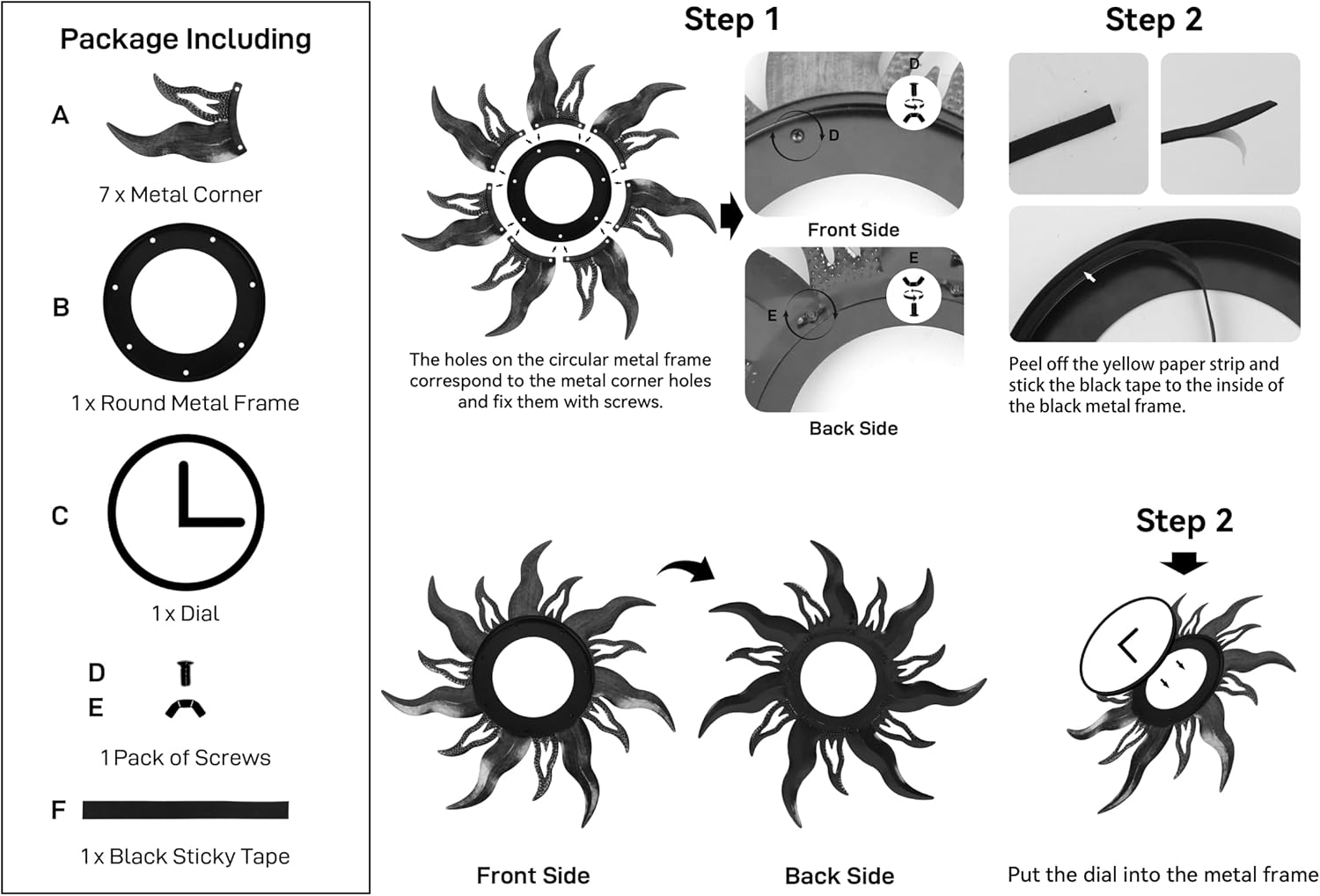 Package Including

A

7 x Metal Corner

B

1 x Round Metal Frame

C

1 x Dial

D

E

1 Pack of Screws

F

1 x Black Sticky Tape

Step 1

The holes on the circular metal frame correspond to the metal corner holes and fix them with screws.

D

D

Front Side

E

E

Back Side

Step 2

Peel off the yellow paper strip and stick the black tape to the inside of the black metal frame.

Front Side

Back Side

Step 2

Put the dial into the metal frame