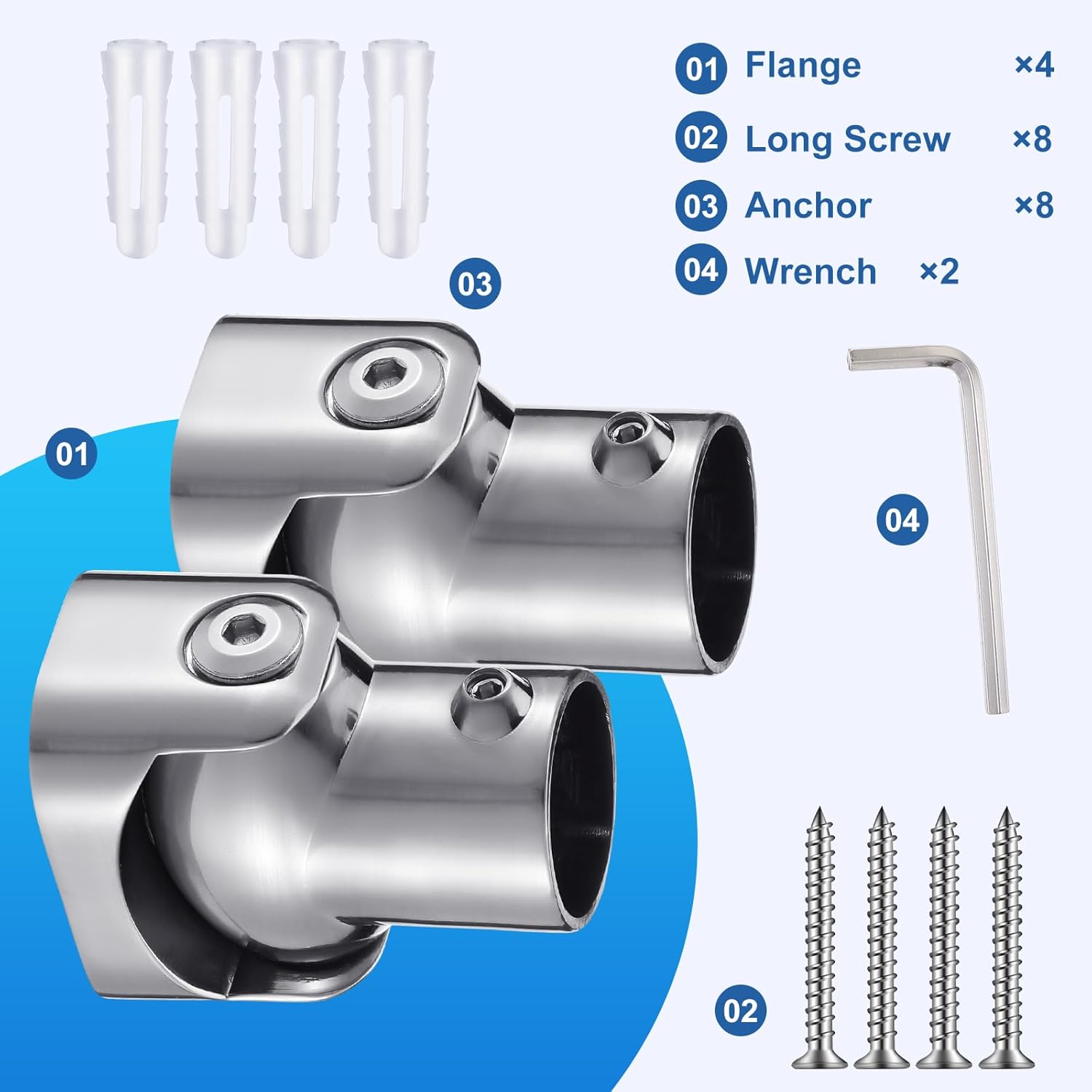 01 Flange ×4
02 Long Screw ×8
03 Anchor ×8
04 Wrench ×2

03

01

04

02