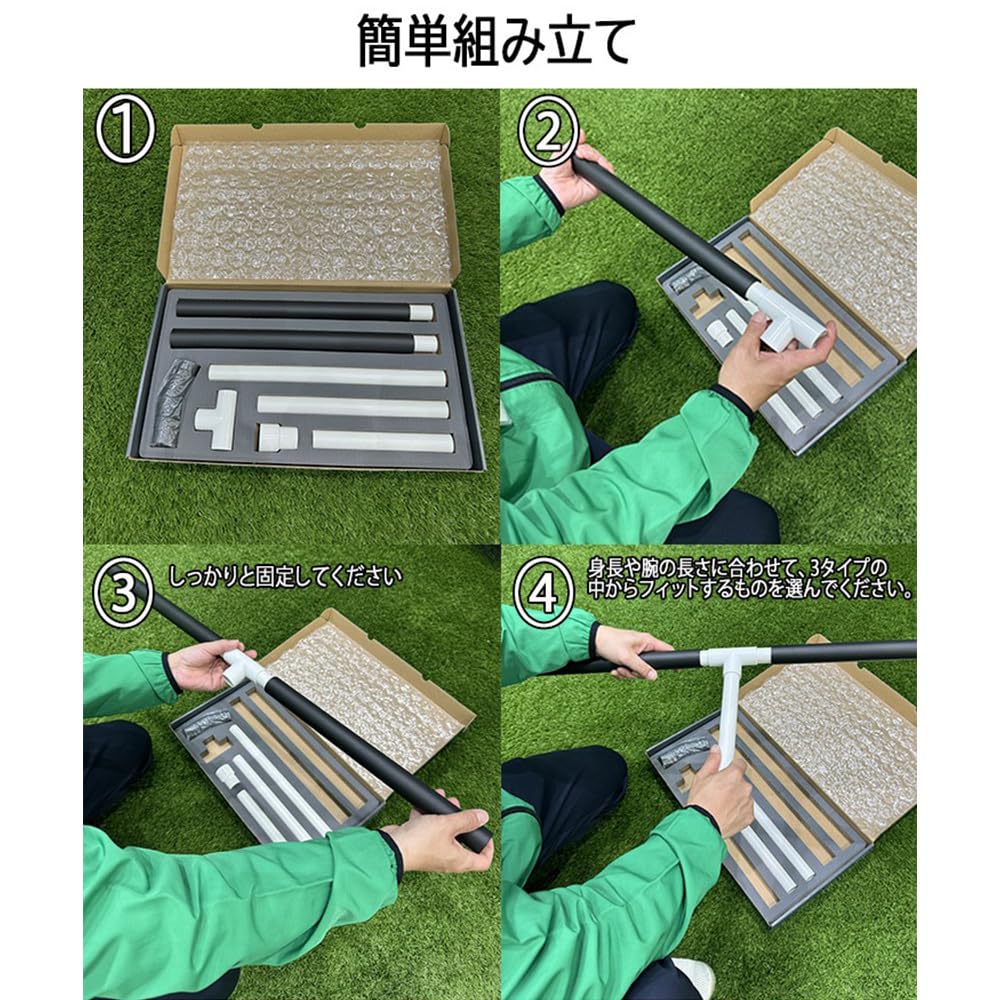 簡単組み立て

①

②

③ しっかりと固定してください

④ 身長や腕の長さに合わせて、3タイプの中からフィットするものを選んでください。