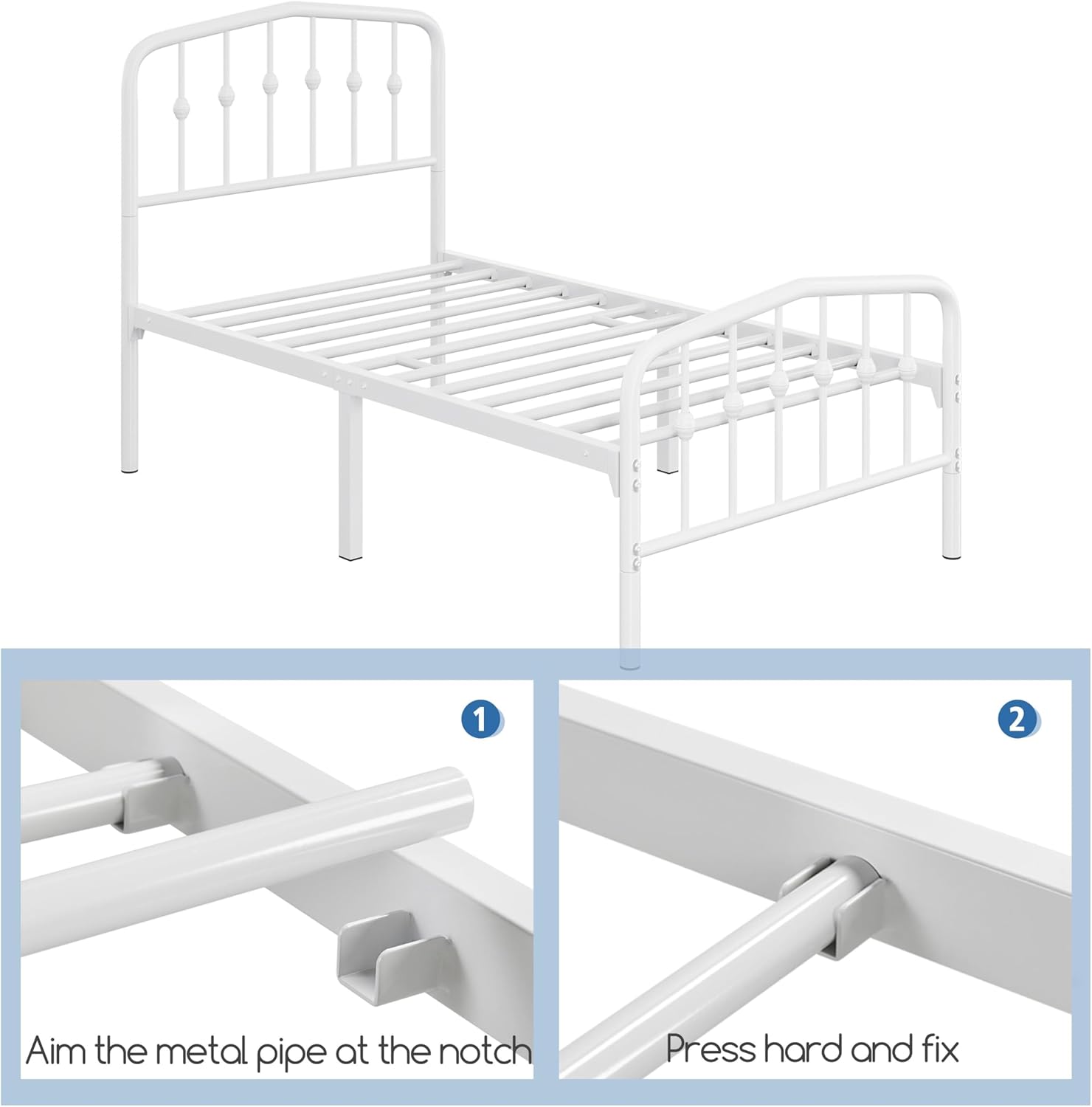 1

Aim the metal pipe at the notch

2

Press hard and fix