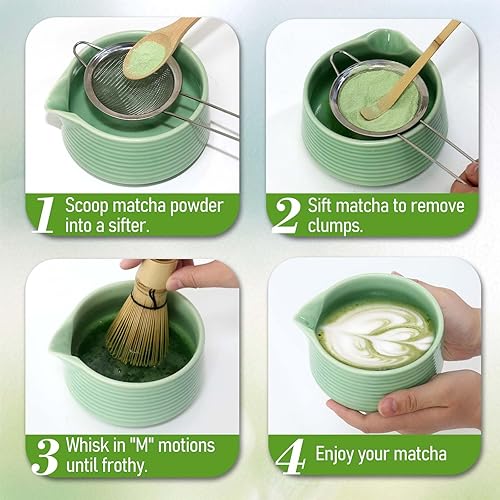 1 Scoop matcha powder into a sifter.

2 Sift matcha to remove clumps.

3 Whisk in "M" motions until frothy.

4 Enjoy your matcha