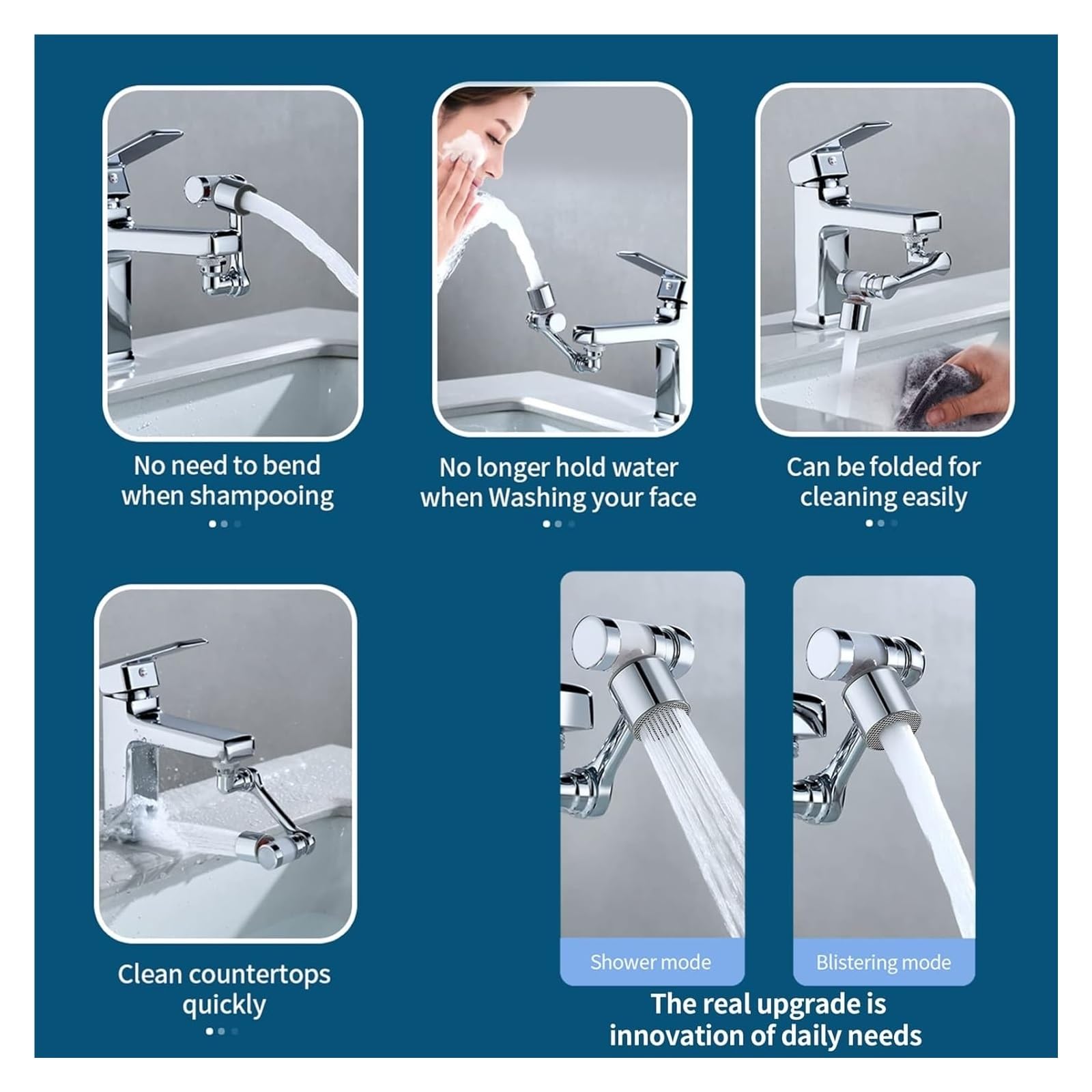 No need to bend when shampooing

No longer hold water when Washing your face

Can be folded for cleaning easily

Clean countertops quickly

Shower mode

Blistering mode

The real upgrade is innovation of daily needs