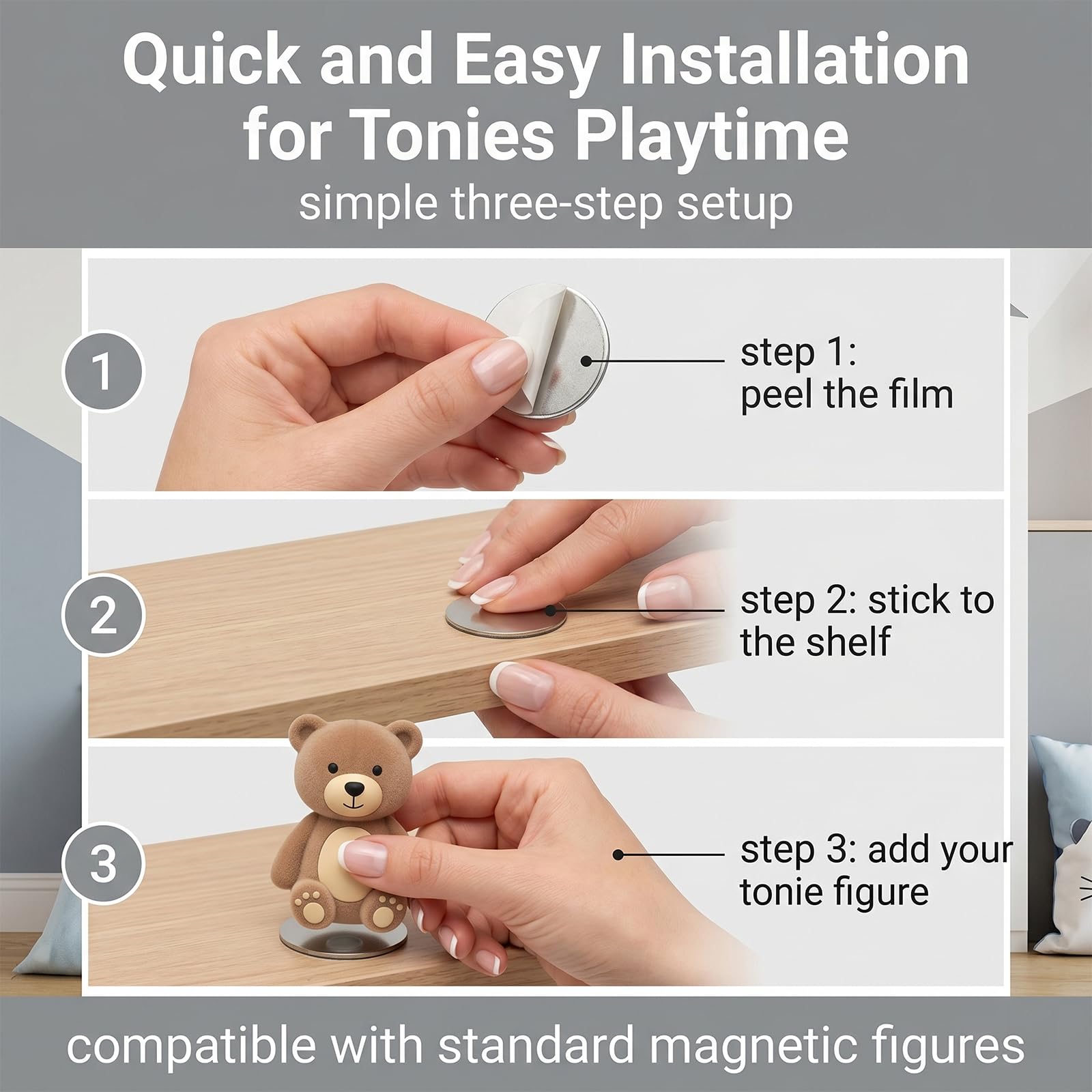 Quick and Easy Installation for Tonies Playtime

simple three-step setup

1

step 1:
peel the film

2

step 2: stick to the shelf

3

step 3: add your tonie figure

compatible with standard magnetic figures