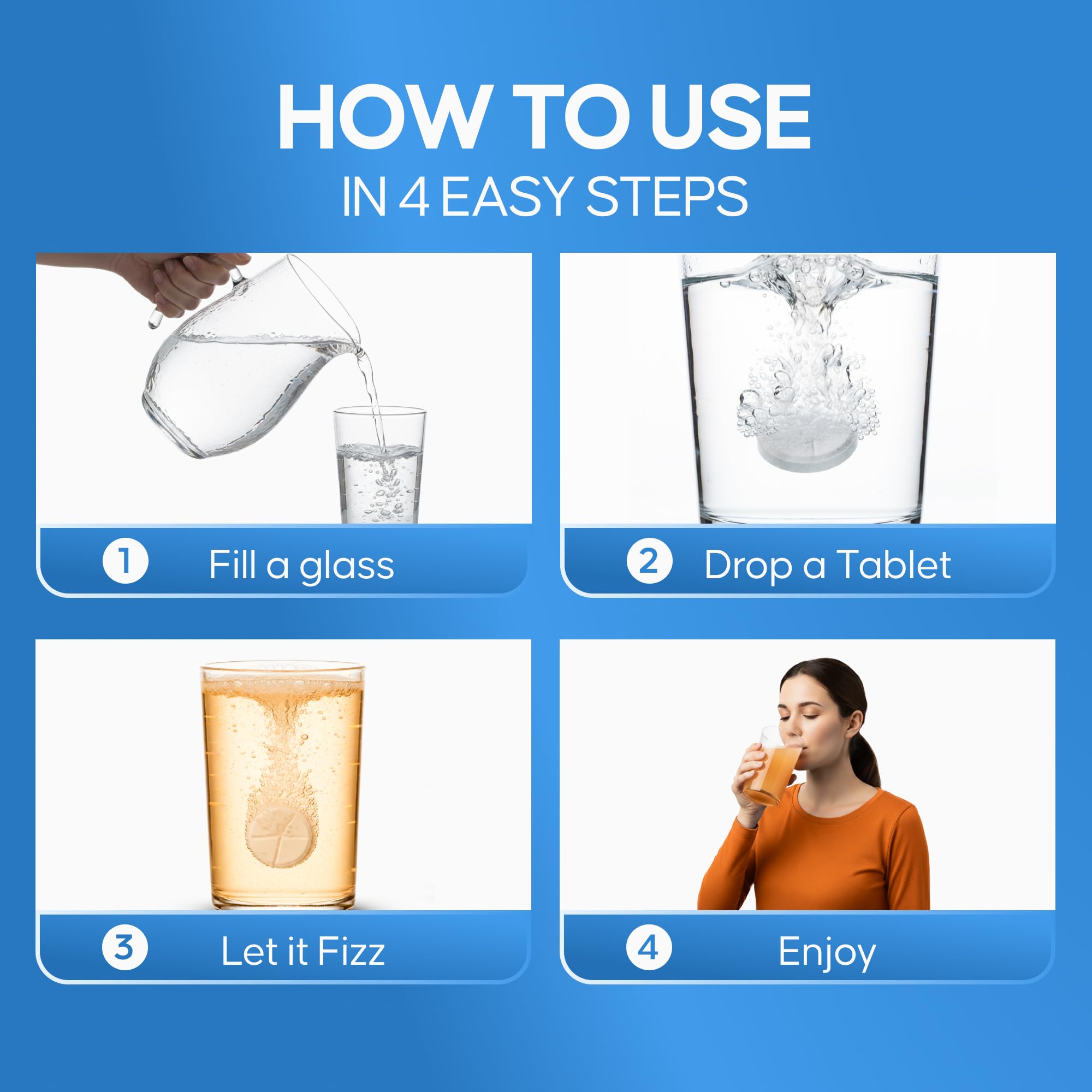 HOW TO USE
IN 4 EASY STEPS

1 Fill a glass

2 Drop a Tablet

3 Let it Fizz

4 Enjoy