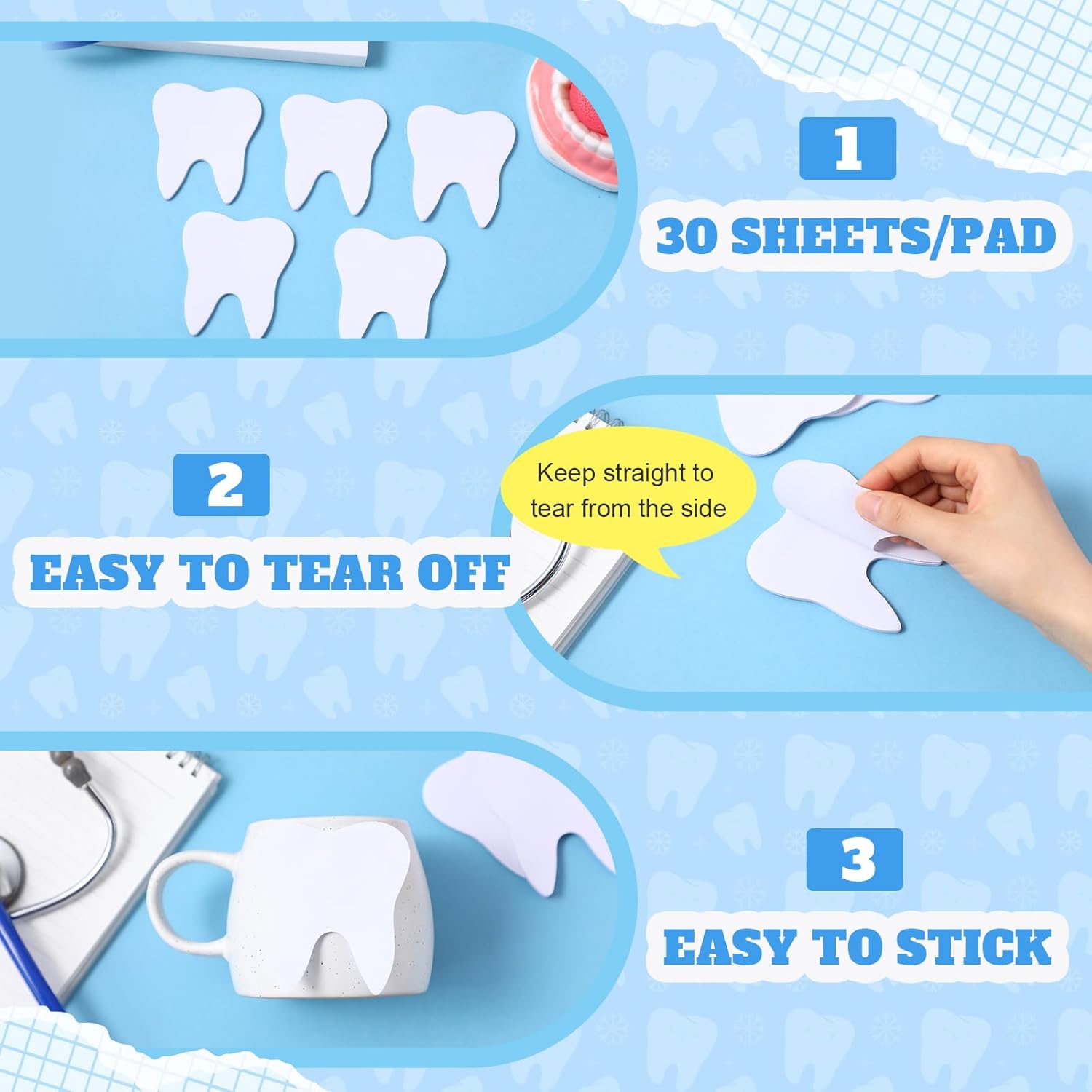 1

30 SHEETS/PAD

2

EASY TO TEAR OFF

Keep straight to tear from the side

3

EASY TO STICK