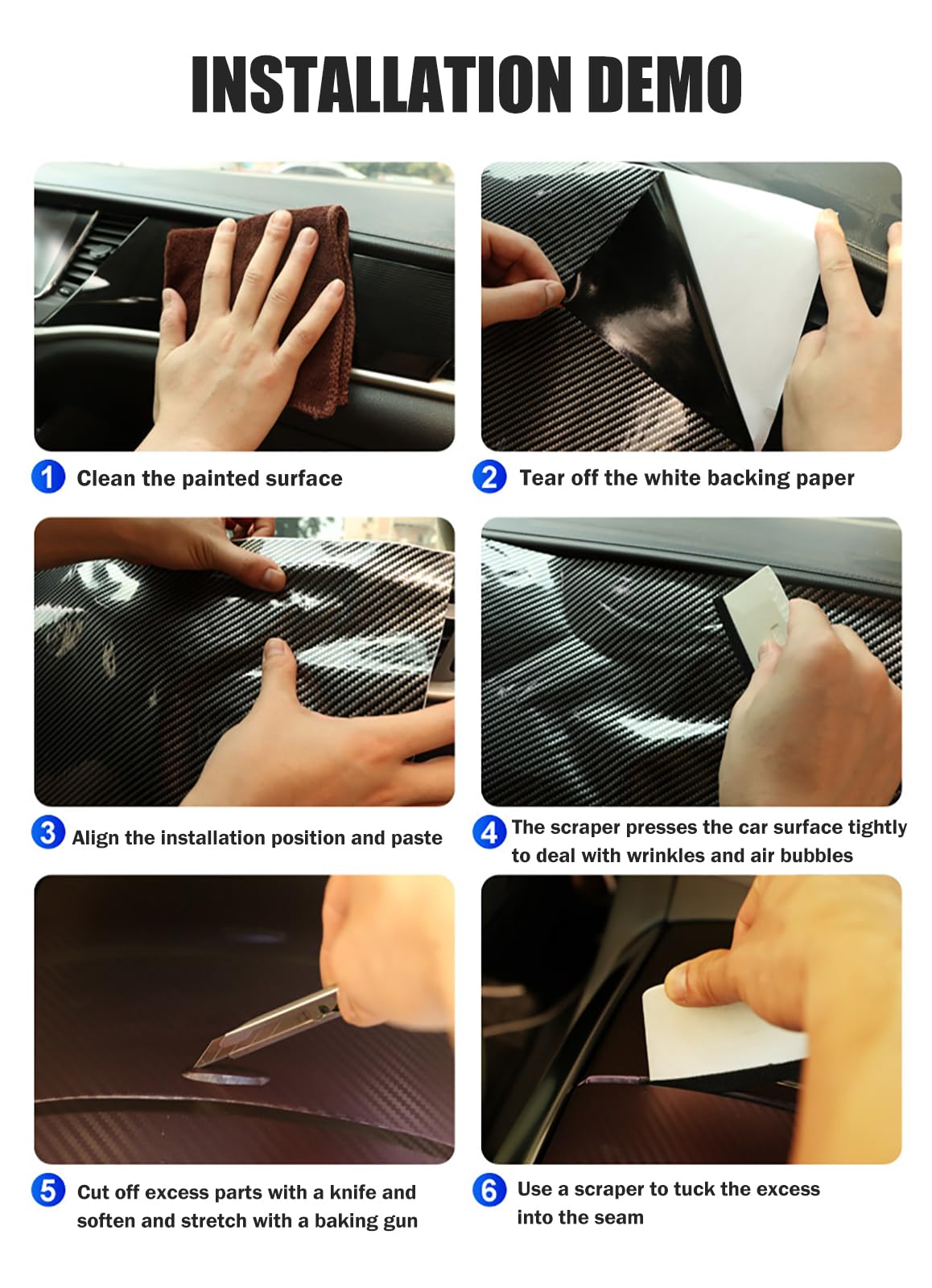 INSTALLATION DEMO

1 Clean the painted surface

2 Tear off the white backing paper

3 Align the installation position and paste

4 The scraper presses the car surface tightly to deal with wrinkles and air bubbles

5 Cut off excess parts with a knife and soften and stretch with a baking gun

6 Use a scraper to tuck the excess into the seam