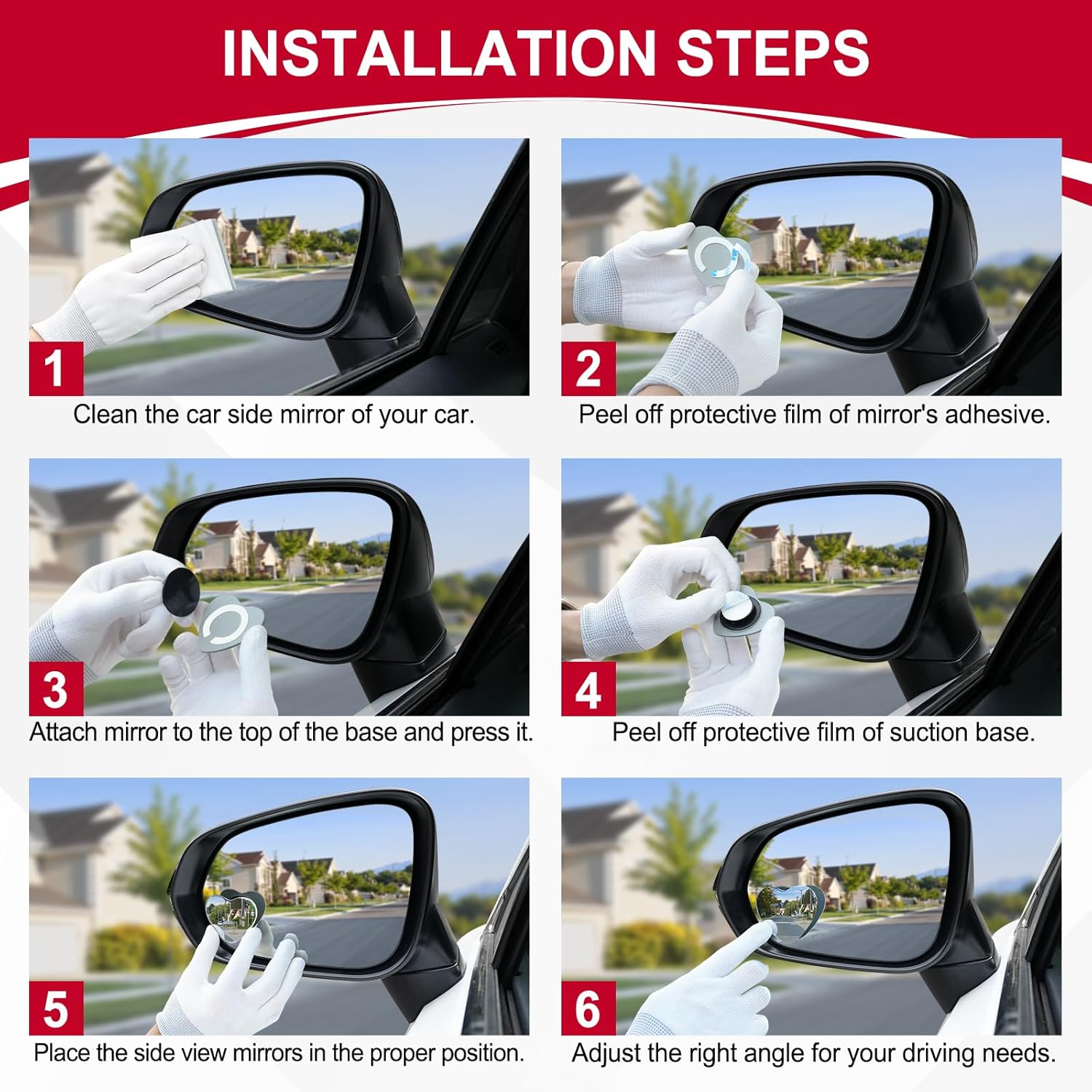 INSTALLATION STEPS

1
Clean the car side mirror of your car.

2
Peel off protective film of mirror's adhesive.

3
Attach mirror to the top of the base and press it.

4
Peel off protective film of suction base.

5
Place the side view mirrors in the proper position.

6
Adjust the right angle for your driving needs.