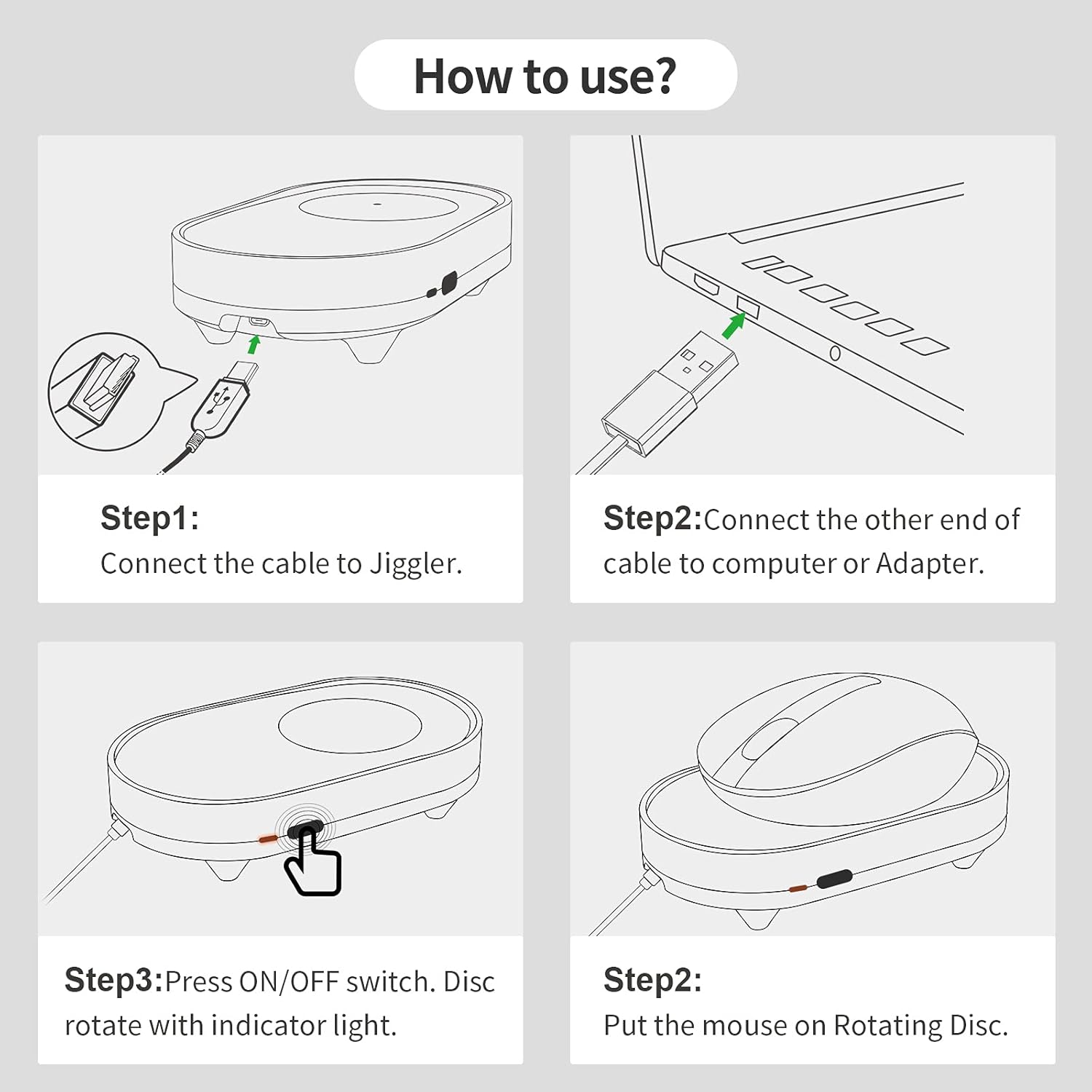 How to use?

Step1:
Connect the cable to Jiggler.

Step2:Connect the other end of cable to computer or Adapter.

Step3:Press ON/OFF switch. Disc rotate with indicator light.

Step2:
Put the mouse on Rotating Disc.