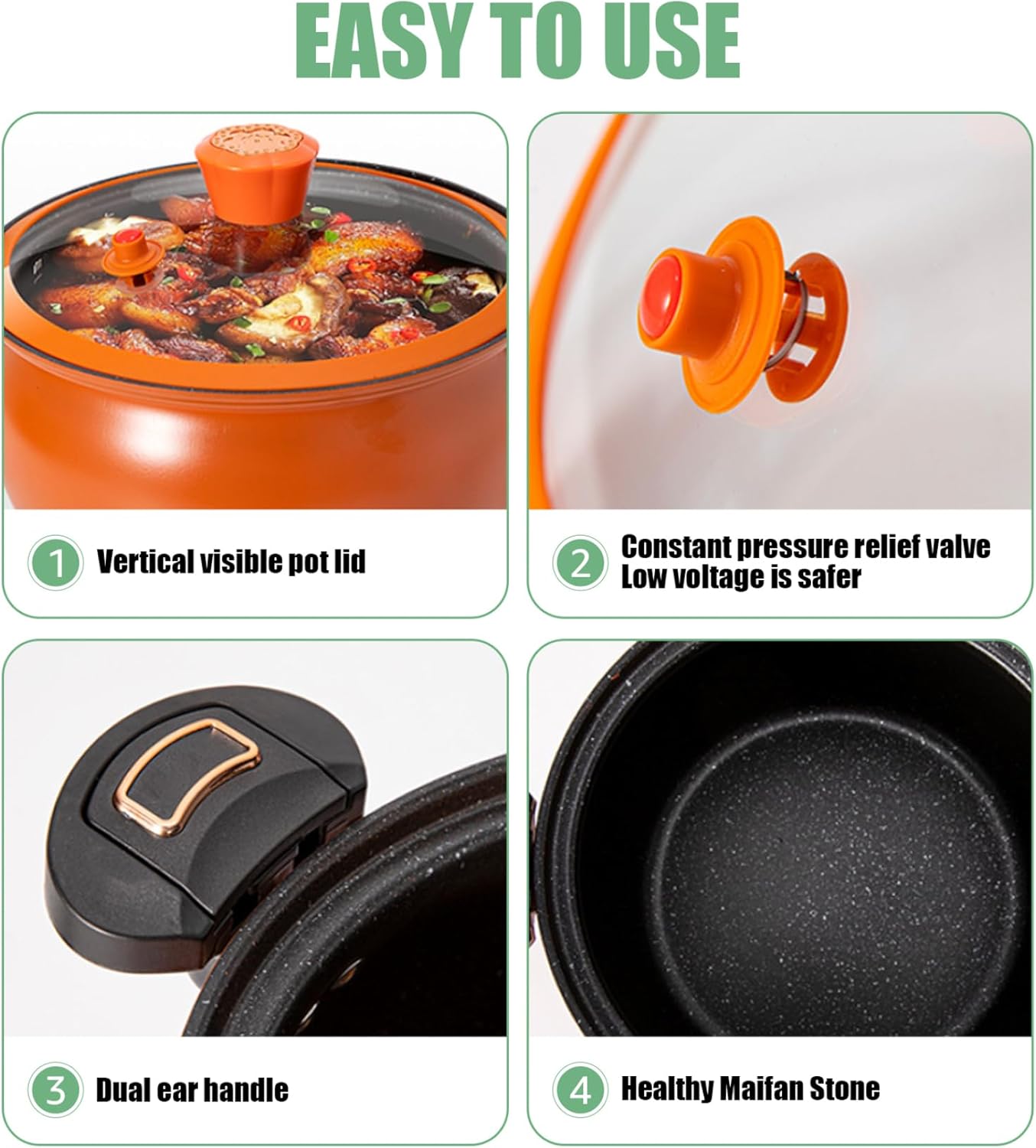 EASY TO USE

1 Vertical visible pot lid

2 Constant pressure relief valve
Low voltage is safer

3 Dual ear handle

4 Healthy Maifan Stone