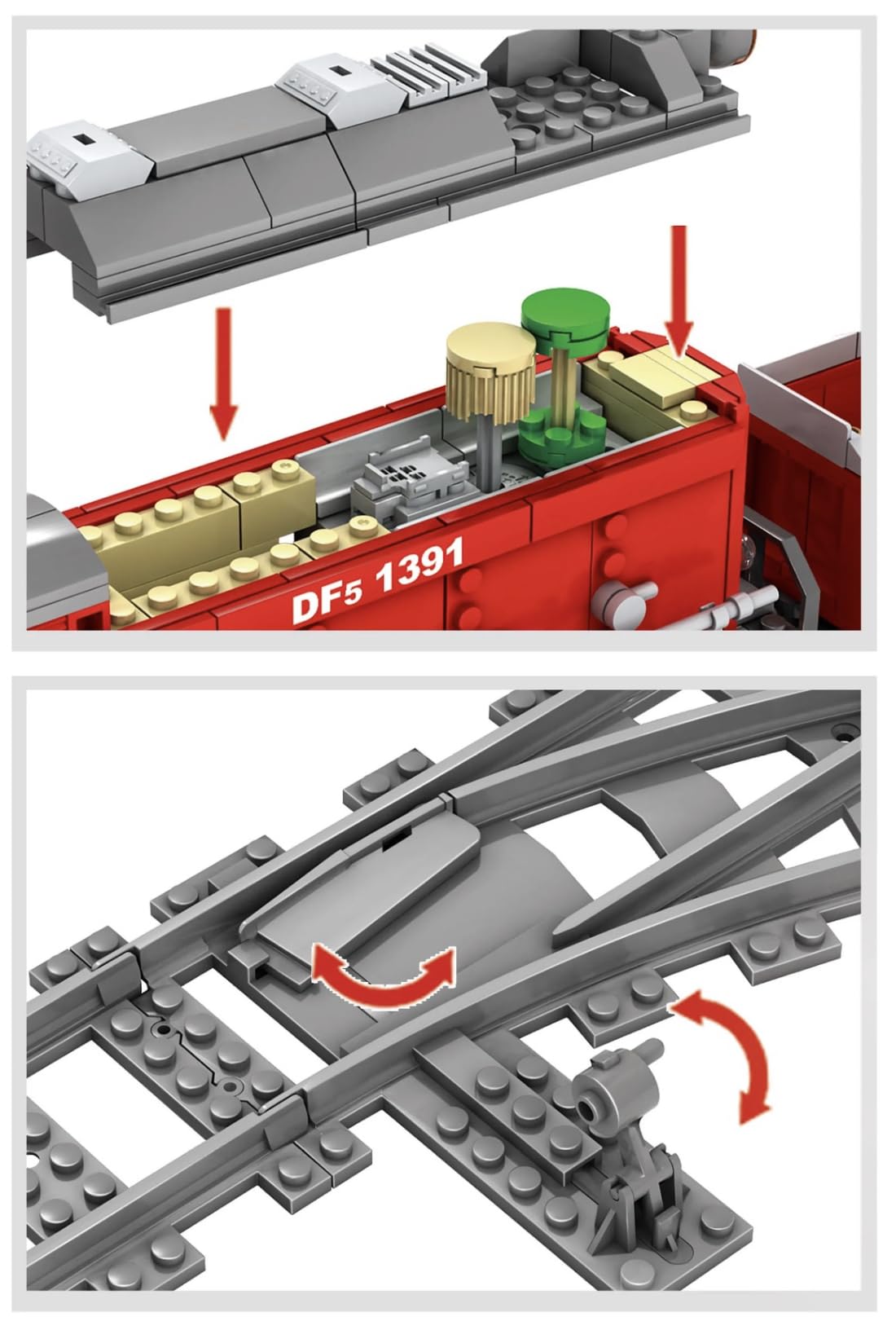 DF5 1391