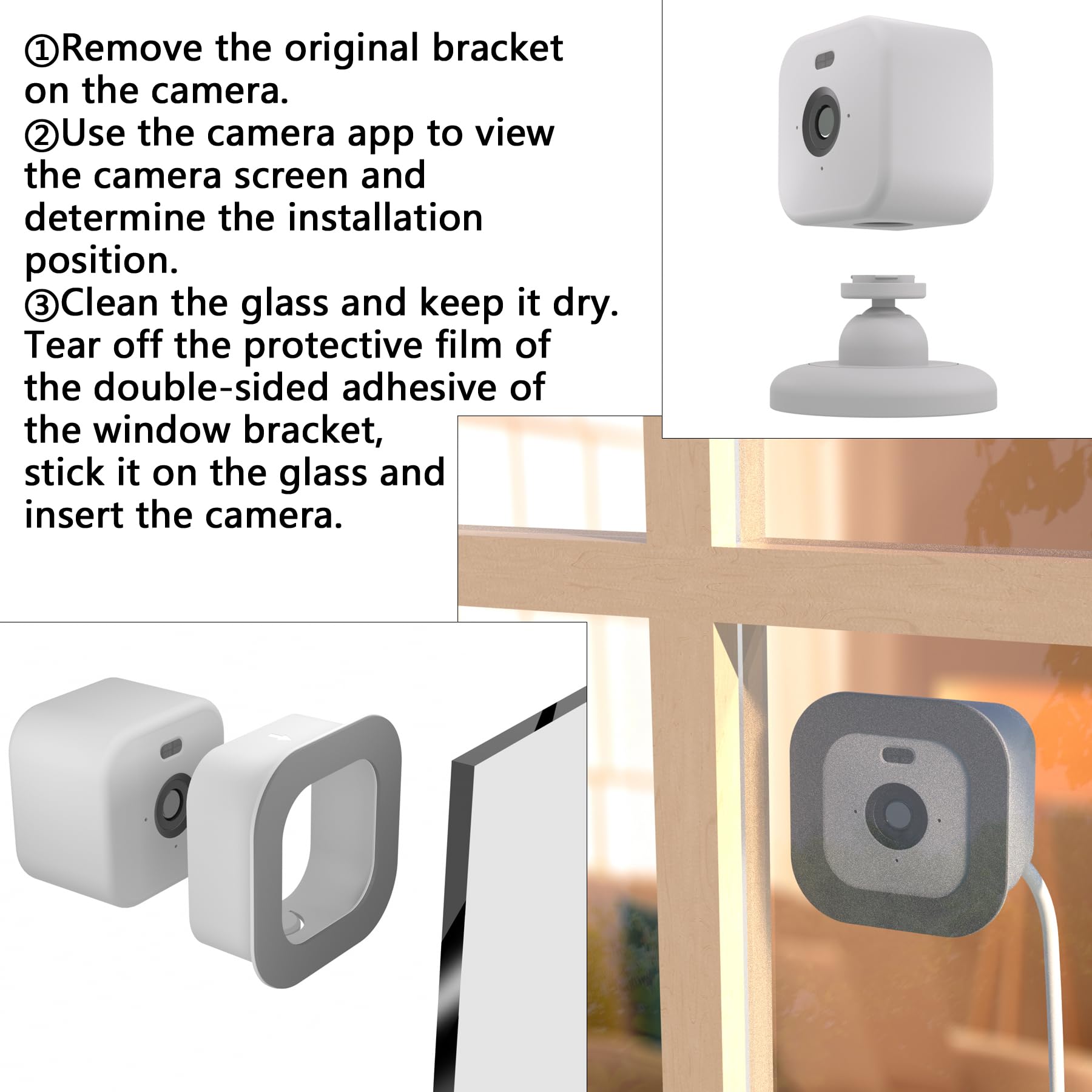 ①Remove the original bracket on the camera.
②Use the camera app to view the camera screen and determine the installation position.
③Clean the glass and keep it dry. Tear off the protective film of the double-sided adhesive of the window bracket, stick it on the glass and insert the camera.