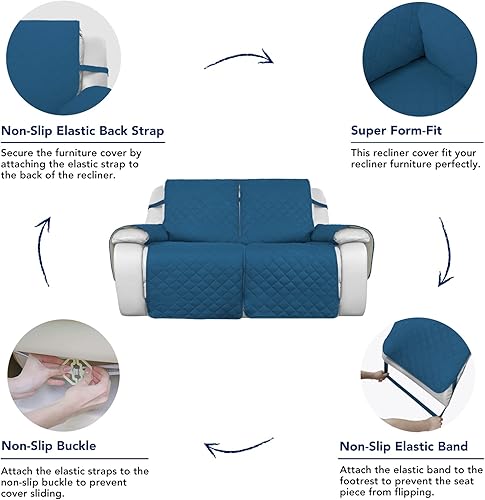 Non-Slip Elastic Back Strap

Secure the furniture cover by attaching the elastic strap to the back of the recliner.

Super Form-Fit

This recliner cover fit your recliner furniture perfectly.

Non-Slip Buckle

Attach the elastic straps to the non-slip buckle to prevent cover sliding.

Non-Slip Elastic Band

Attach the elastic band to the footrest to prevent the seat piece from flipping.