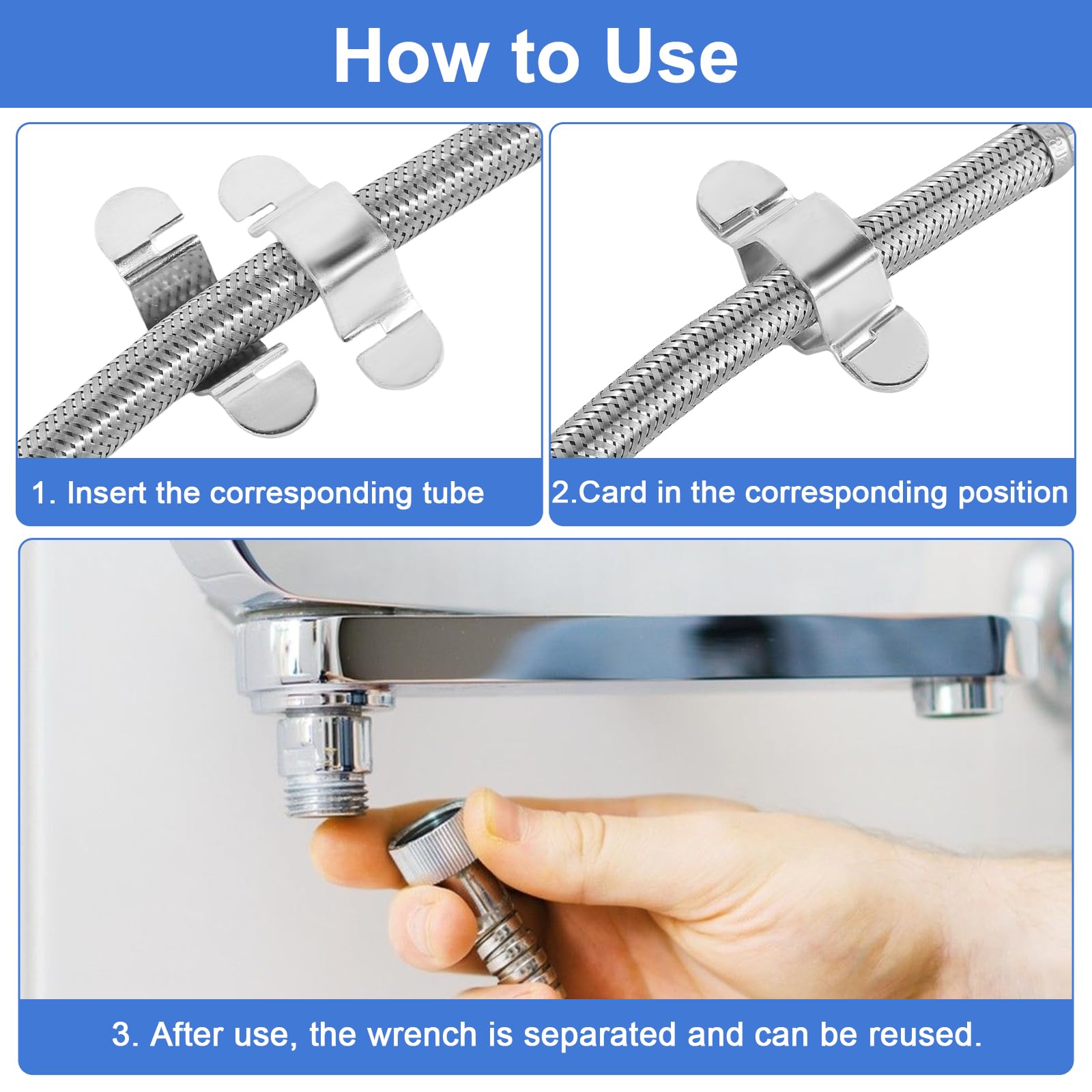 How to Use

1. Insert the corresponding tube

2.Card in the corresponding position

3. After use, the wrench is separated and can be reused.