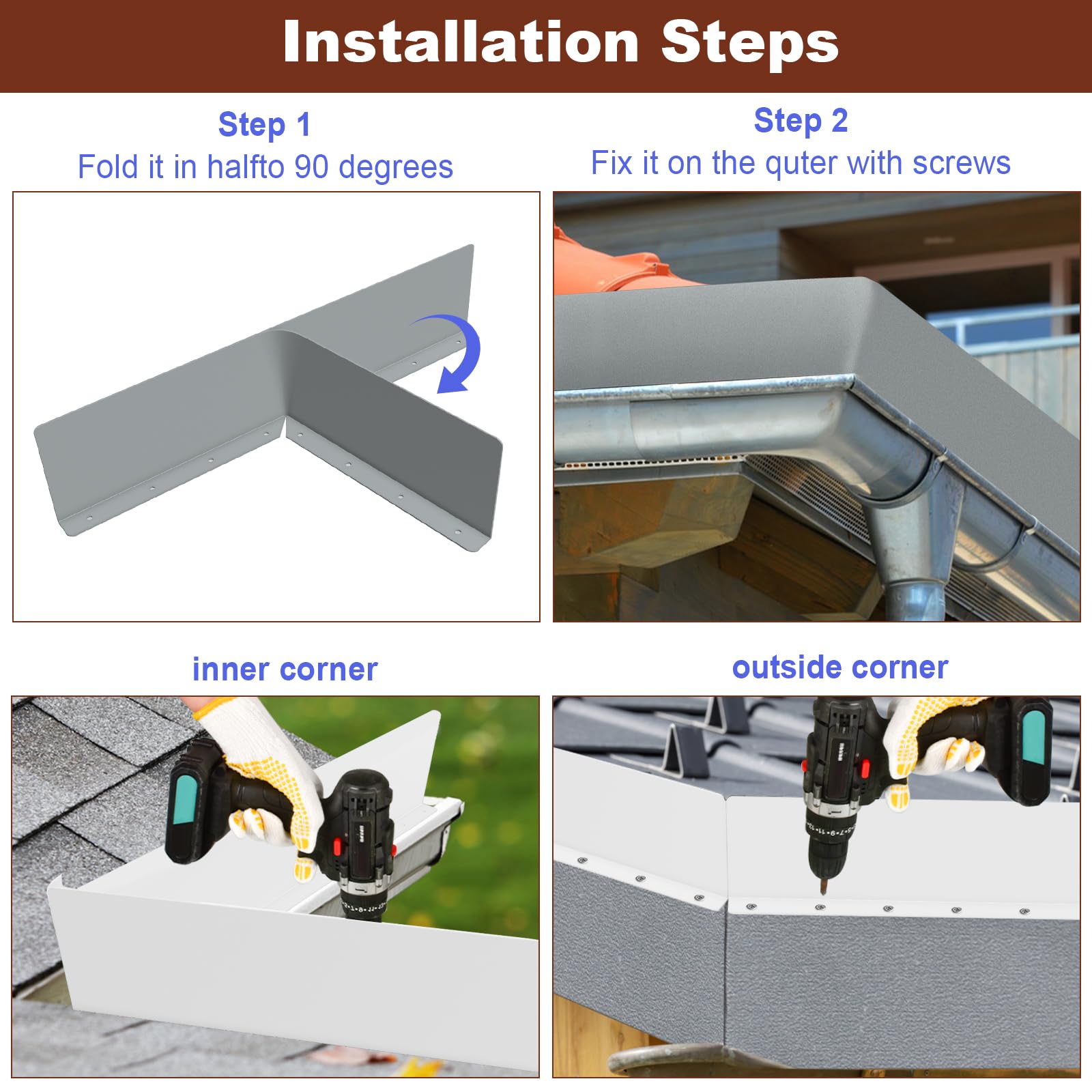 Installation Steps

Step 1
Fold it in halfto 90 degrees

Step 2
Fix it on the quter with screws

inner corner

outside corner