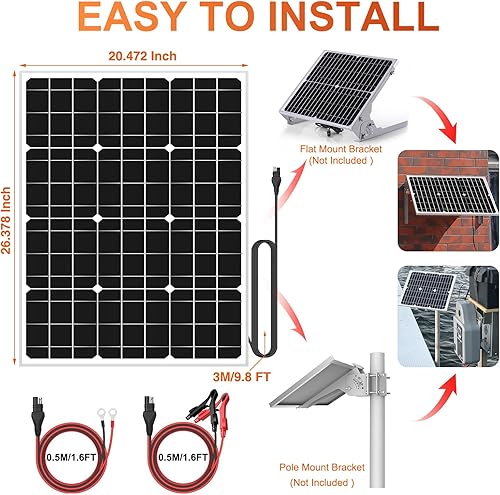 EASY TO INSTALL

20.472 Inch

26.378 Inch

Flat Mount Bracket
(Not Included )

3M/9.8 FT

0.5M/1.6FT

0.5M/1.6FT

Pole Mount Bracket
(Not Included )