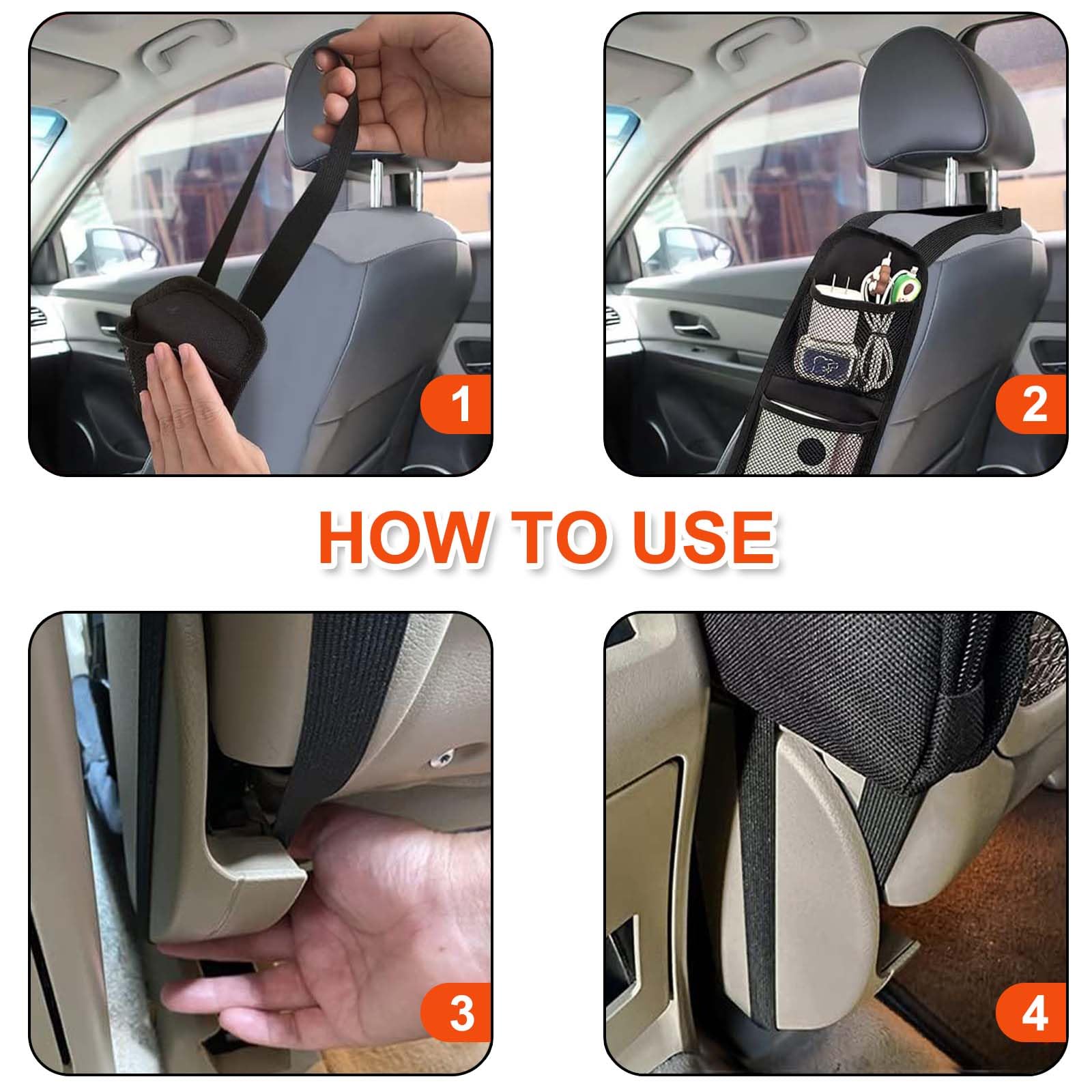 1

2

HOW TO USE

3

4