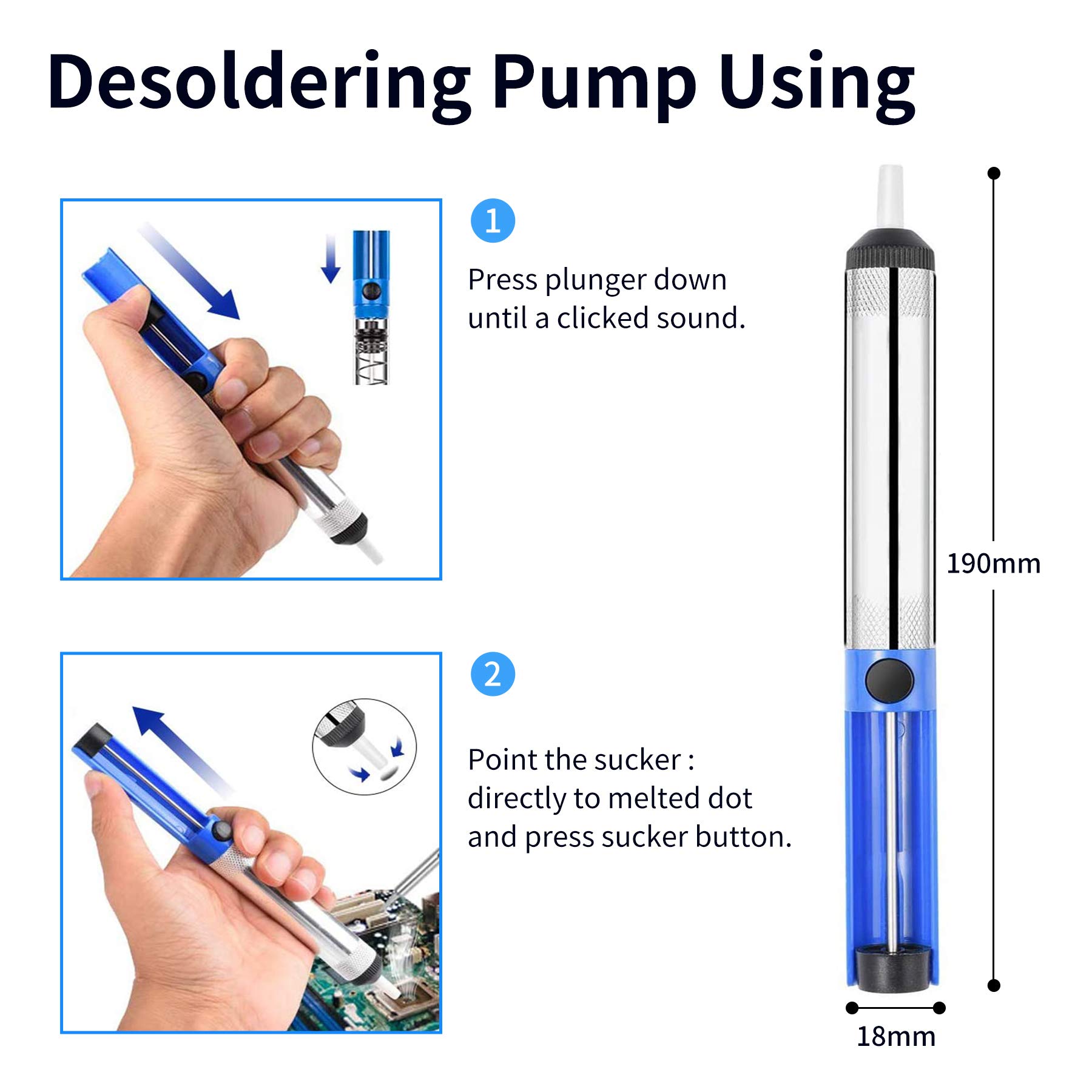 Desoldering Pump Using

1

Press plunger down until a clicked sound.

2

Point the sucker : directly to melted dot and press sucker button.

190mm

18mm