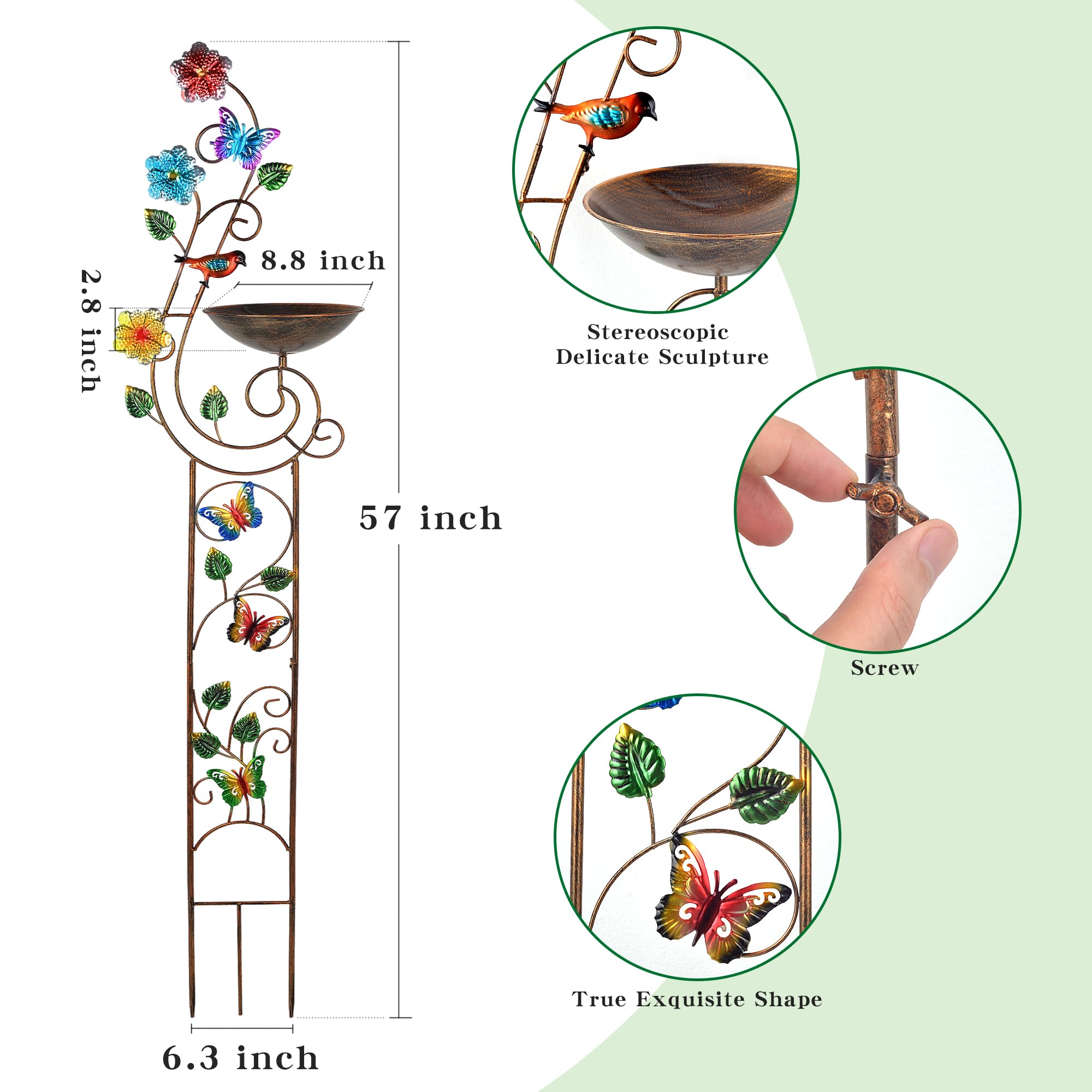 8.8 inch

2.8 inch

57 inch

6.3 inch

Stereoscopic Delicate Sculpture

Screw

True Exquisite Shape