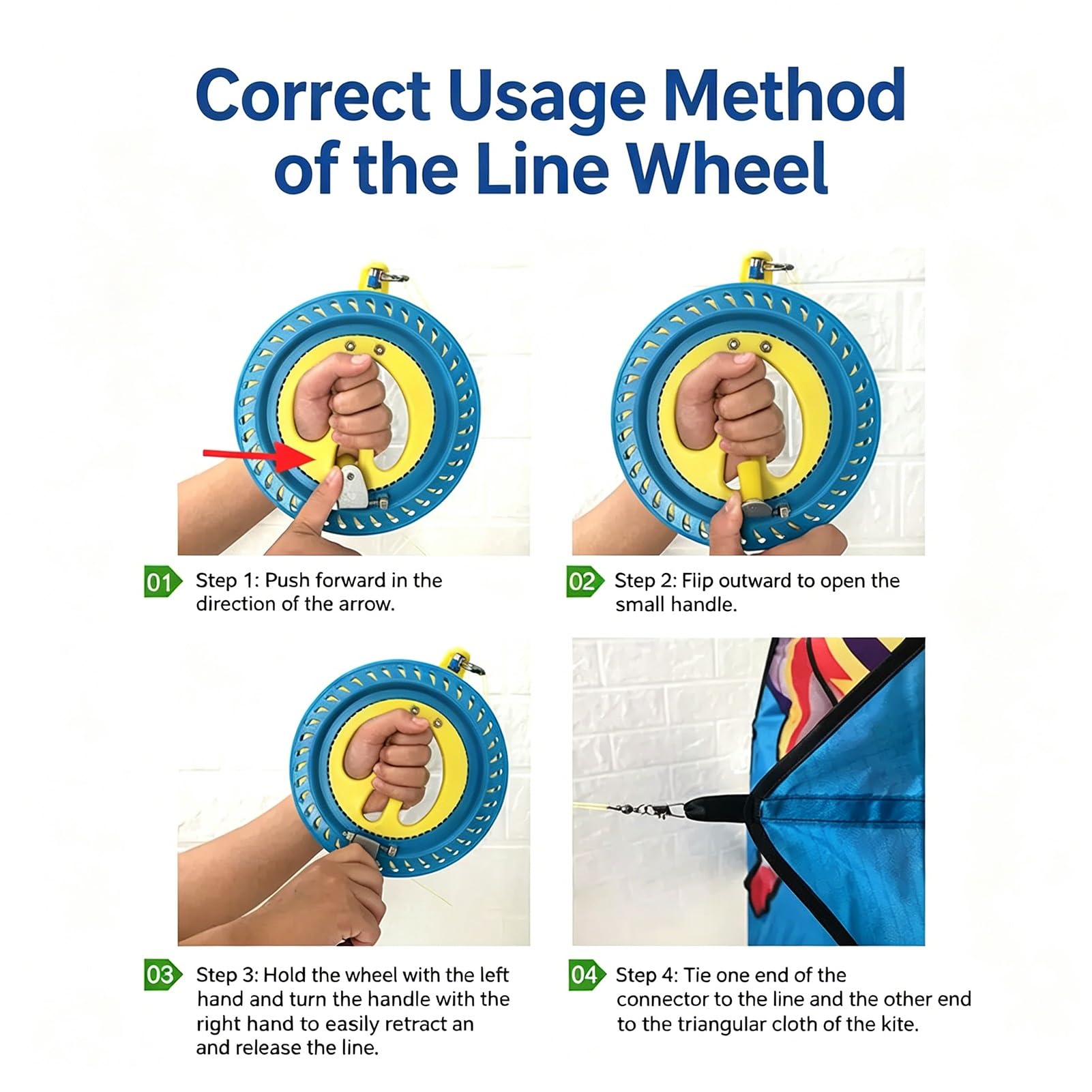 Correct Usage Method of the Line Wheel

01 Step 1: Push forward in the direction of the arrow.

02 Step 2: Flip outward to open the small handle.

03 Step 3: Hold the wheel with the left hand and turn the handle with the right hand to easily retract an and release the line.

04 Step 4: Tie one end of the connector to the line and the other end to the triangular cloth of the kite.