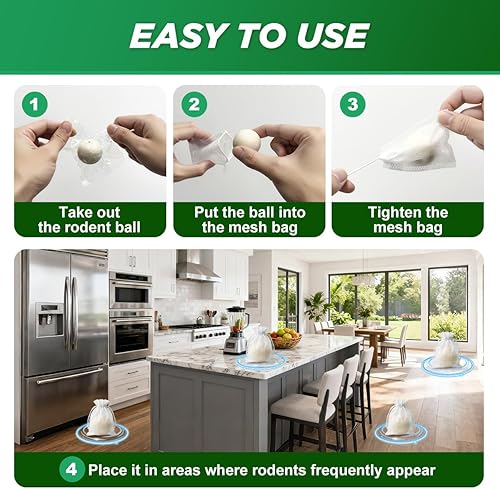 EASY TO USE

1
Take out the rodent ball

2
Put the ball into the mesh bag

3
Tighten the mesh bag

4 Place it in areas where rodents frequently appear