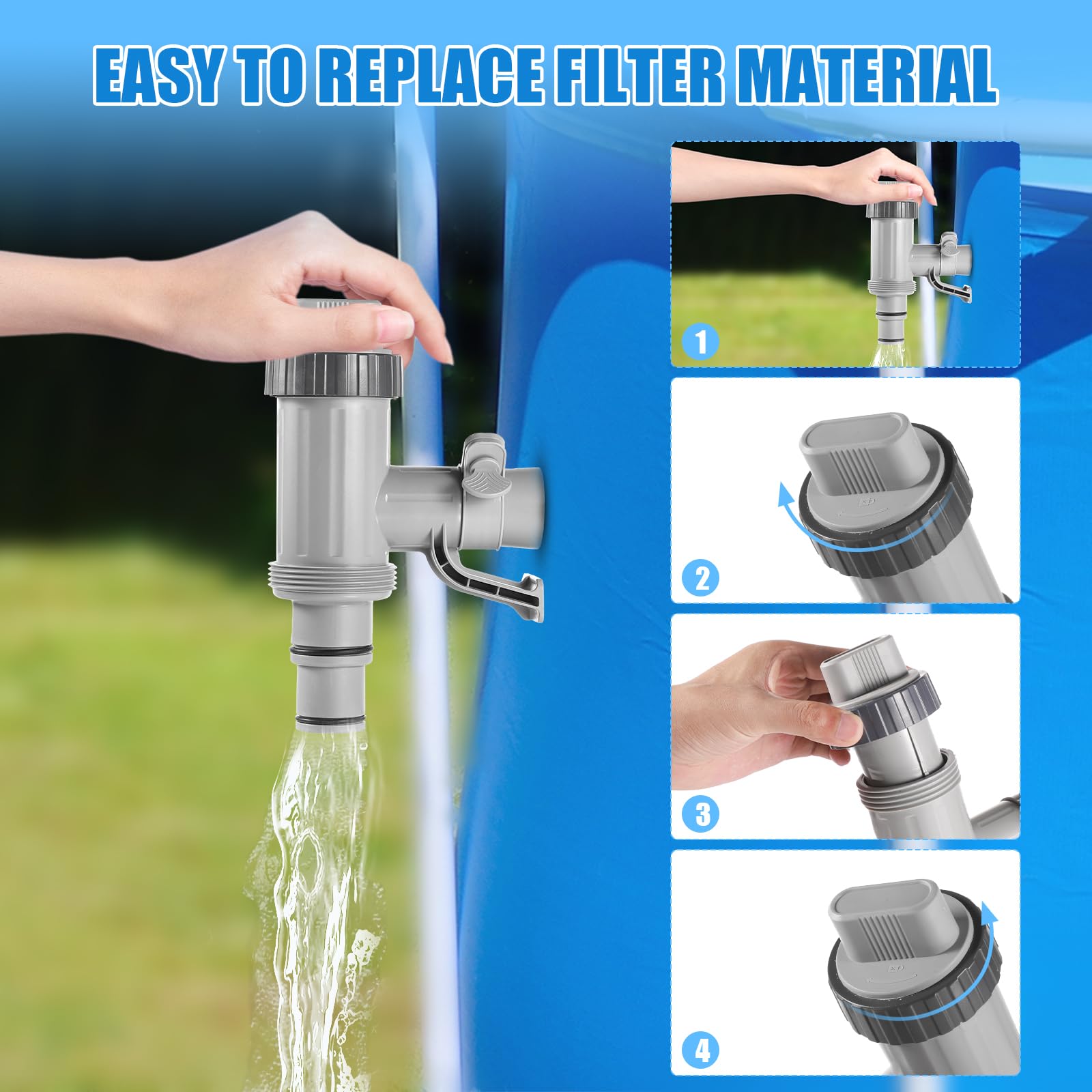 EASY TO REPLACE FILTER MATERIAL

1

2

3

4