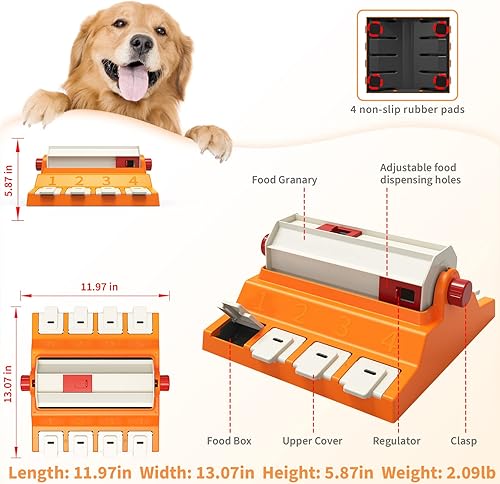 4 non-slip rubber pads

5.87 in

1 2 3 4

Food Granary

Adjustable food dispensing holes

11.97 in

13.07 in

1 2 3 4

Food Box

Upper Cover

Regulator

Clasp

Length: 11.97in Width: 13.07in Height: 5.87in Weight: 2.09lb