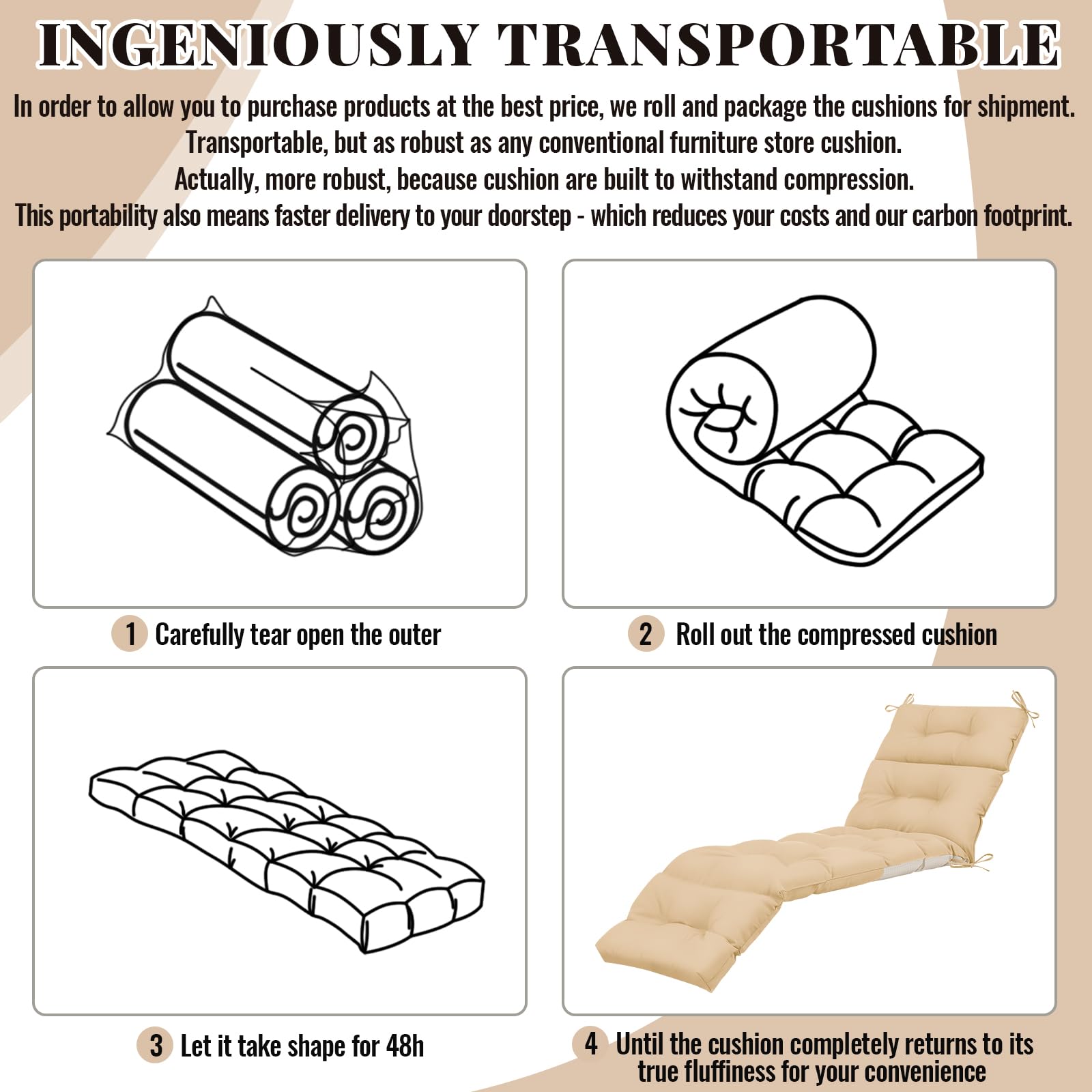 INGENIOUSLY TRANSPORTABLE

In order to allow you to purchase products at the best price, we roll and package the cushions for shipment.
Transportable, but as robust as any conventional furniture store cushion.
Actually, more robust, because cushion are built to withstand compression.
This portability also means faster delivery to your doorstep - which reduces your costs and our carbon footprint.

1 Carefully tear open the outer

2 Roll out the compressed cushion

3 Let it take shape for 48h

4 Until the cushion completely returns to its true fluffiness for your convenience