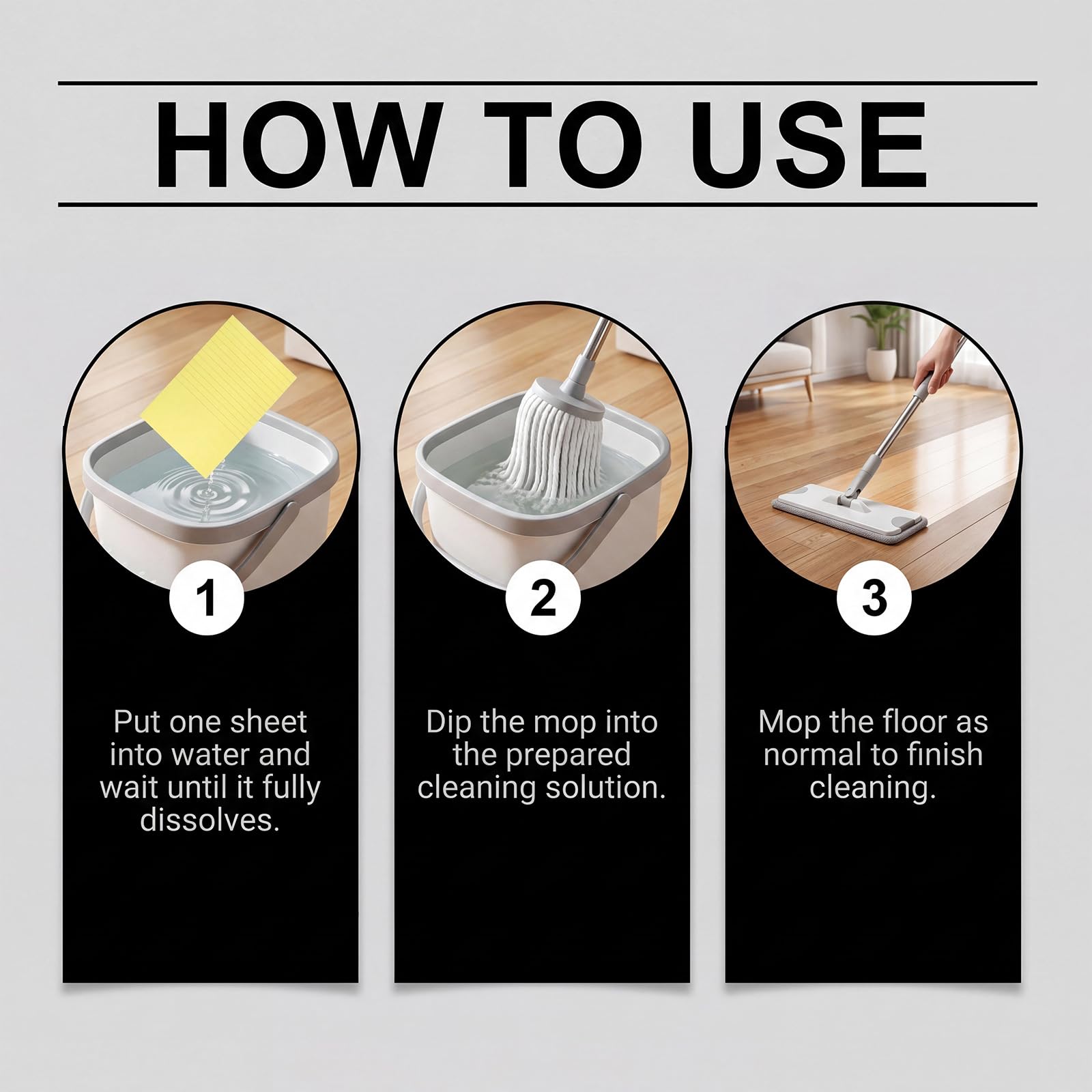 HOW TO USE

1

Put one sheet into water and wait until it fully dissolves.

2

Dip the mop into the prepared cleaning solution.

3

Mop the floor as normal to finish cleaning.