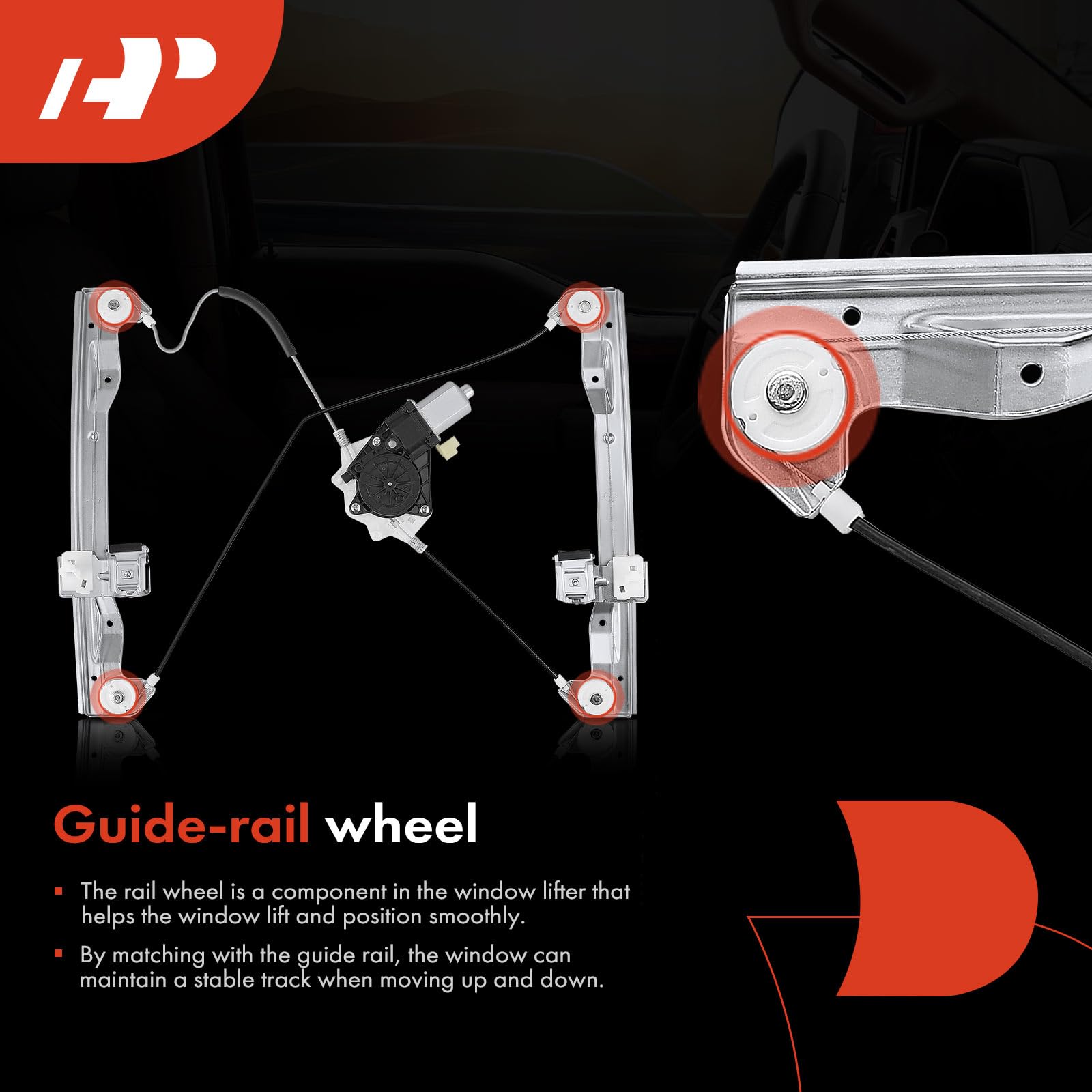 AP

Guide-rail wheel

▪ The rail wheel is a component in the window lifter that helps the window lift and position smoothly.

▪ By matching with the guide rail, the window can maintain a stable track when moving up and down.