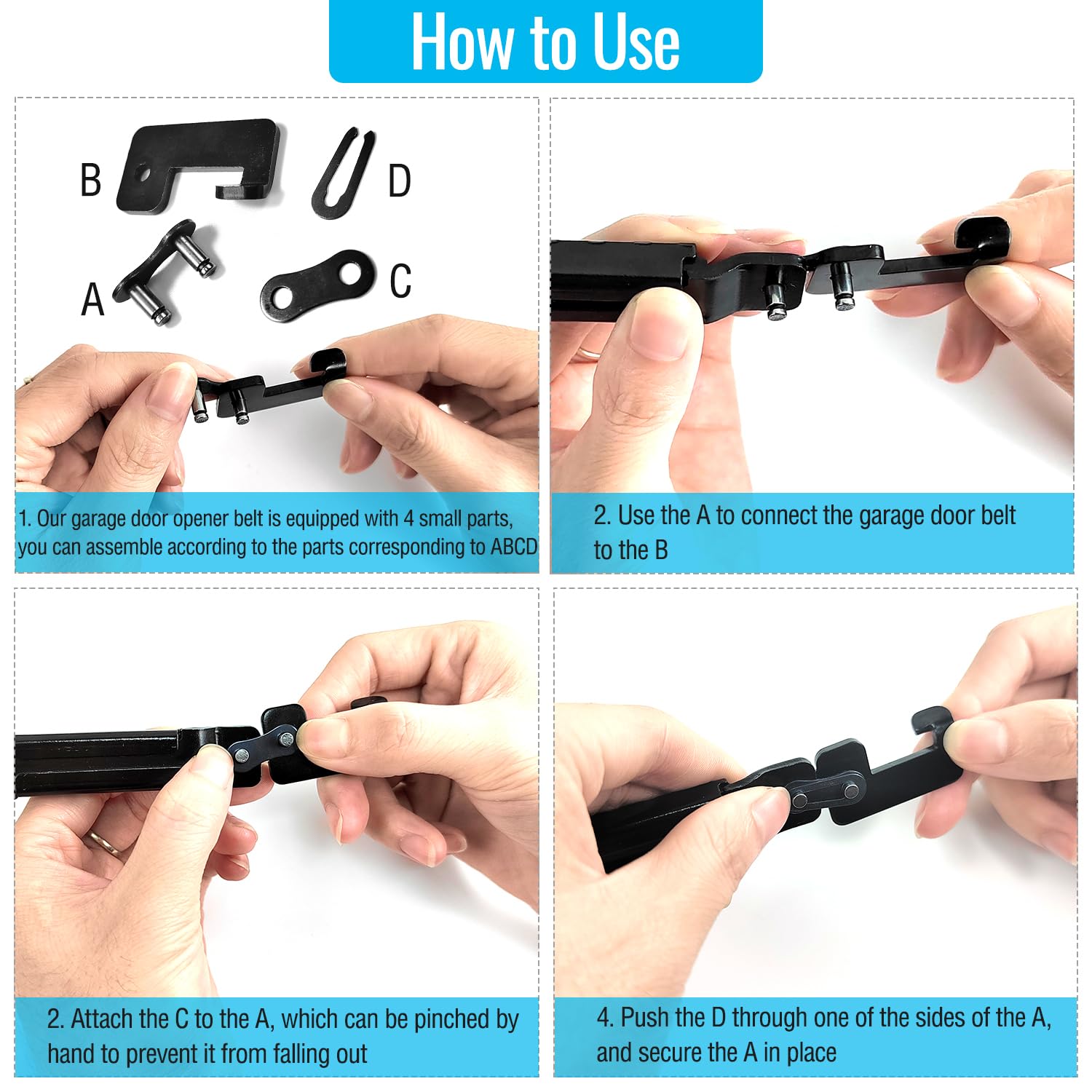 How to Use

B

D

A

C

1. Our garage door opener belt is equipped with 4 small parts, you can assemble according to the parts corresponding to ABCD

2. Use the A to connect the garage door belt to the B

2. Attach the C to the A, which can be pinched by hand to prevent it from falling out

4. Push the D through one of the sides of the A, and secure the A in place