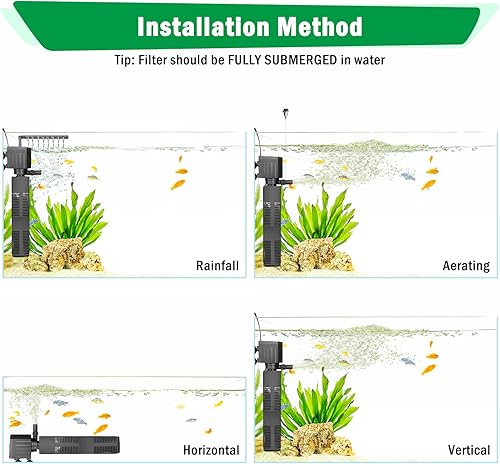 Installation Method

Tip: Filter should be FULLY SUBMERGED in water

Rainfall

Aerating

Horizontal

Vertical