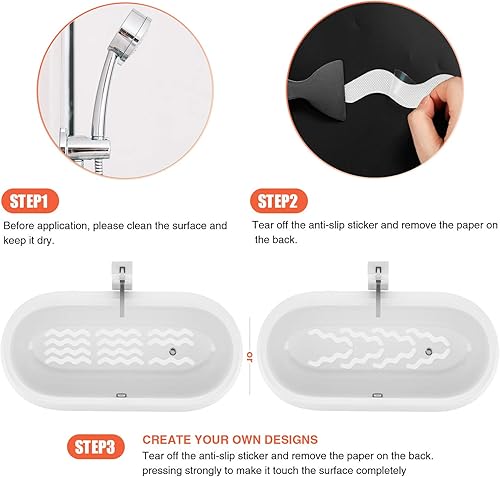 STEP1

Before application, please clean the surface and keep it dry.

STEP2

Tear off the anti-slip sticker and remove the paper on the back.

or

STEP3

CREATE YOUR OWN DESIGNS

Tear off the anti-slip sticker and remove the paper on the back. pressing strongly to make it touch the surface completely