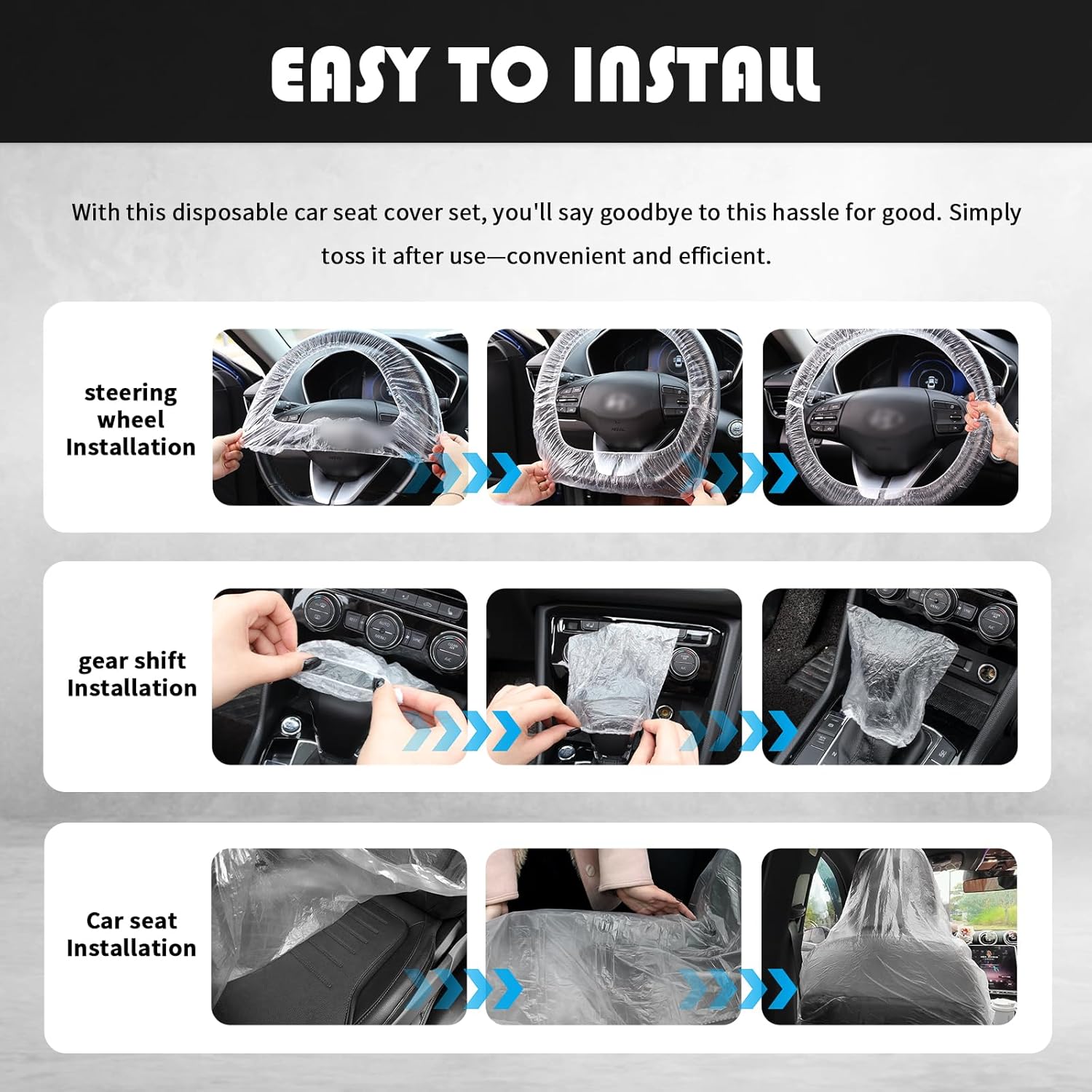 EASY TO INSTALL

With this disposable car seat cover set, you'll say goodbye to this hassle for good. Simply toss it after use—convenient and efficient.

steering wheel Installation

gear shift Installation

Car seat Installation