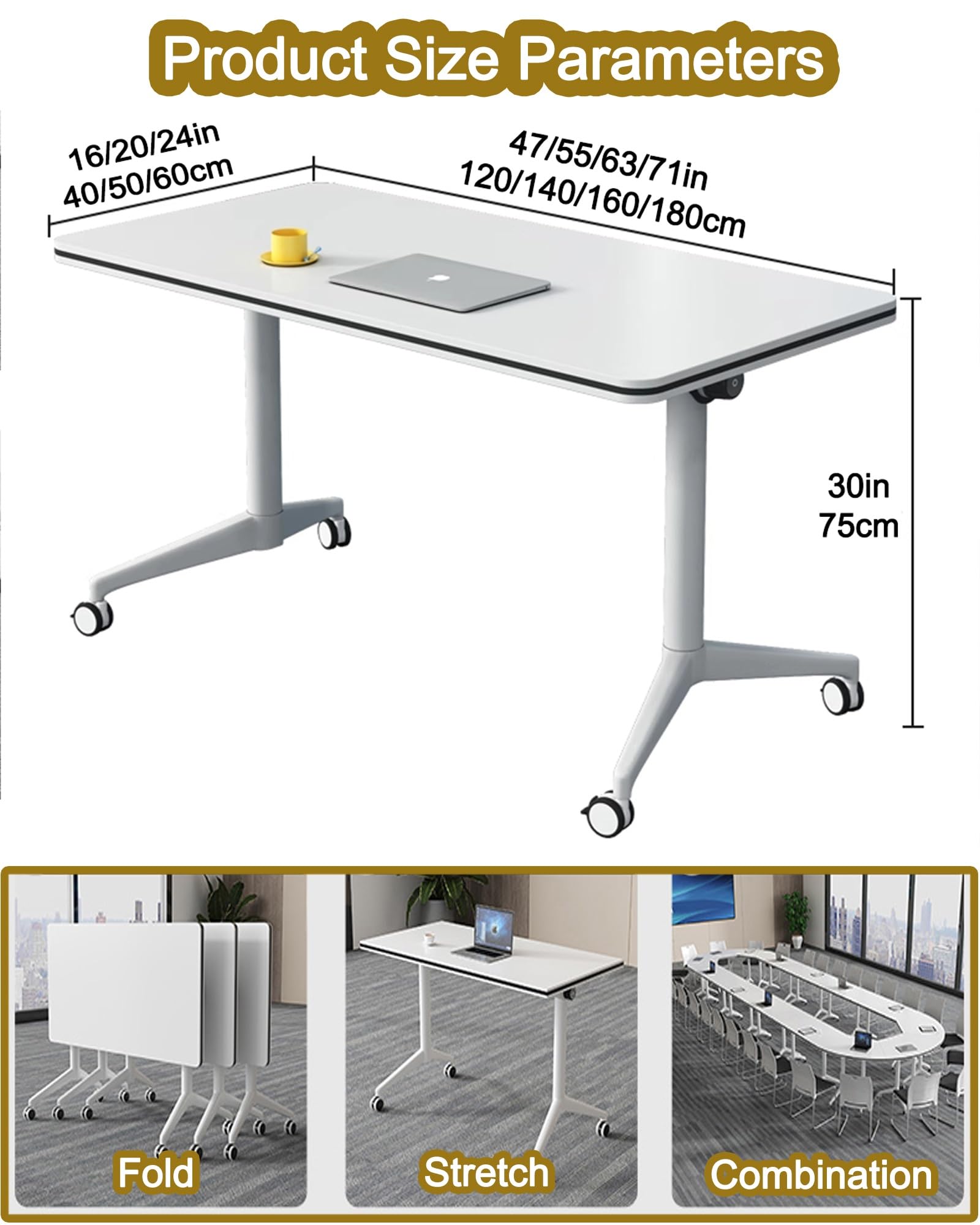 Product Size Parameters

16/20/24in
40/50/60cm

47/55/63/71in
120/140/160/180cm

30in
75cm

Fold

Stretch

Combination