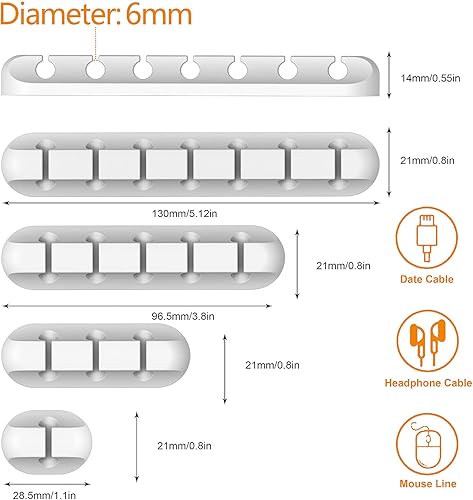 Diameter: 6mm

14mm/0.55in

21mm/0.8in

130mm/5.12in

21mm/0.8in

Date Cable

96.5mm/3.8in

21mm/0.8in

Headphone Cable

21mm/0.8in

Mouse Line

28.5mm/1.1in