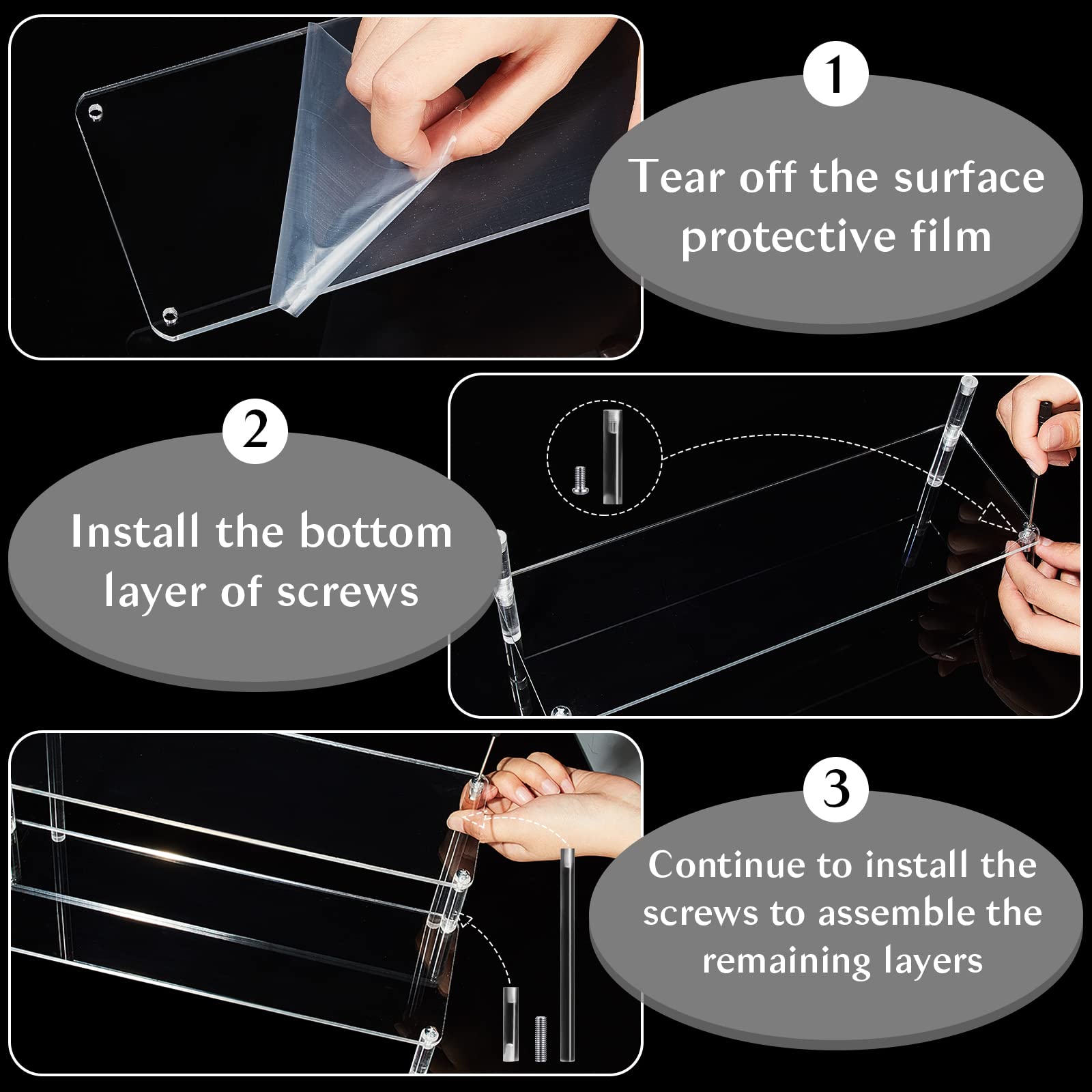 1

Tear off the surface protective film

2

Install the bottom layer of screws

3

Continue to install the screws to assemble the remaining layers