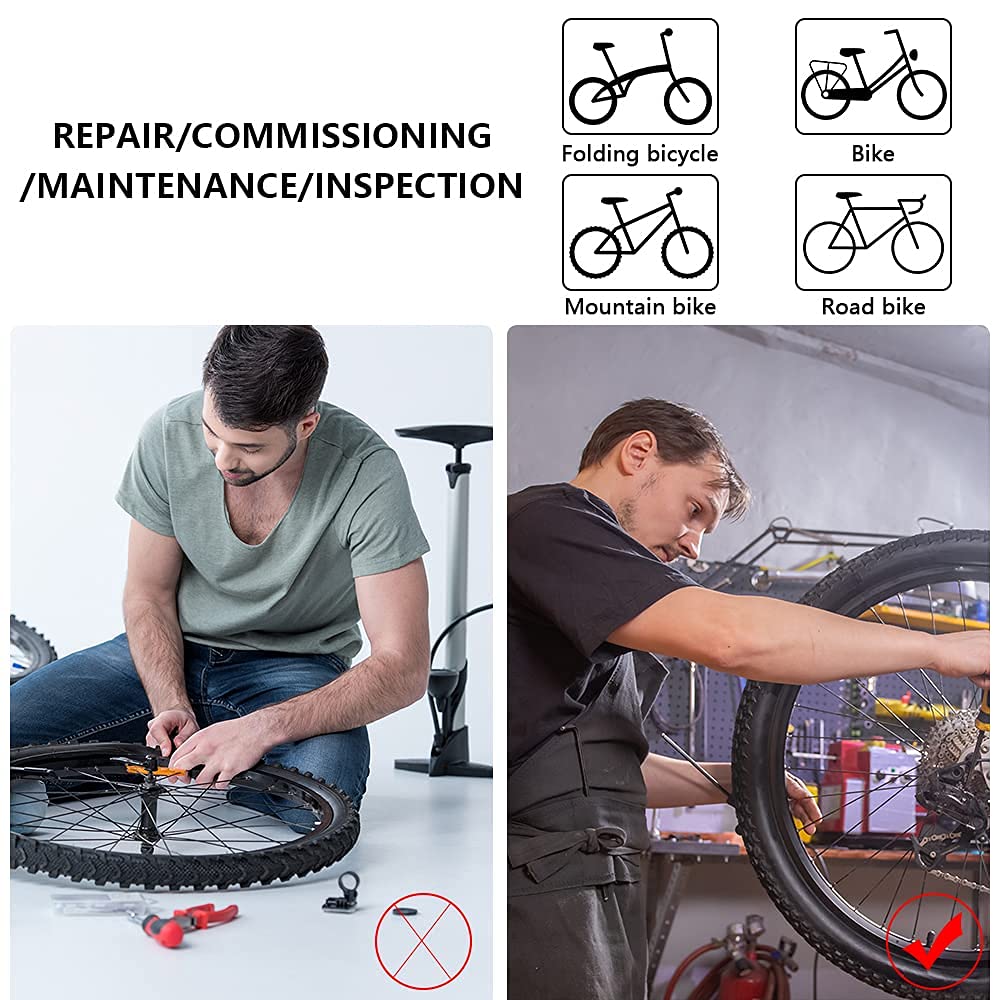 REPAIR/COMMISSIONING
/MAINTENANCE/INSPECTION

Folding bicycle

Bike

Mountain bike

Road bike