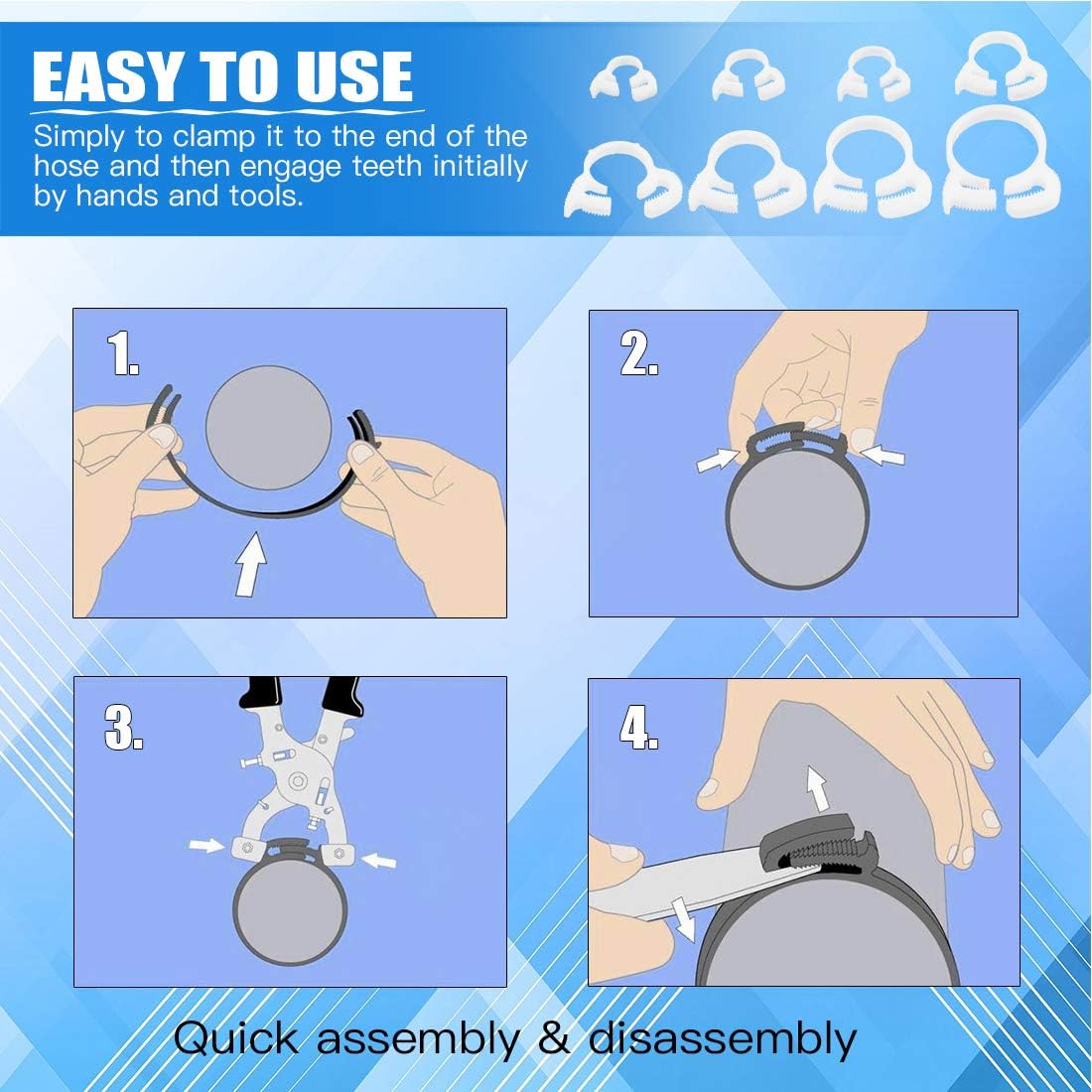 EASY TO USE

Simply to clamp it to the end of the hose and then engage teeth initially by hands and tools.

1.

2.

3.

4.

Quick assembly & disassembly