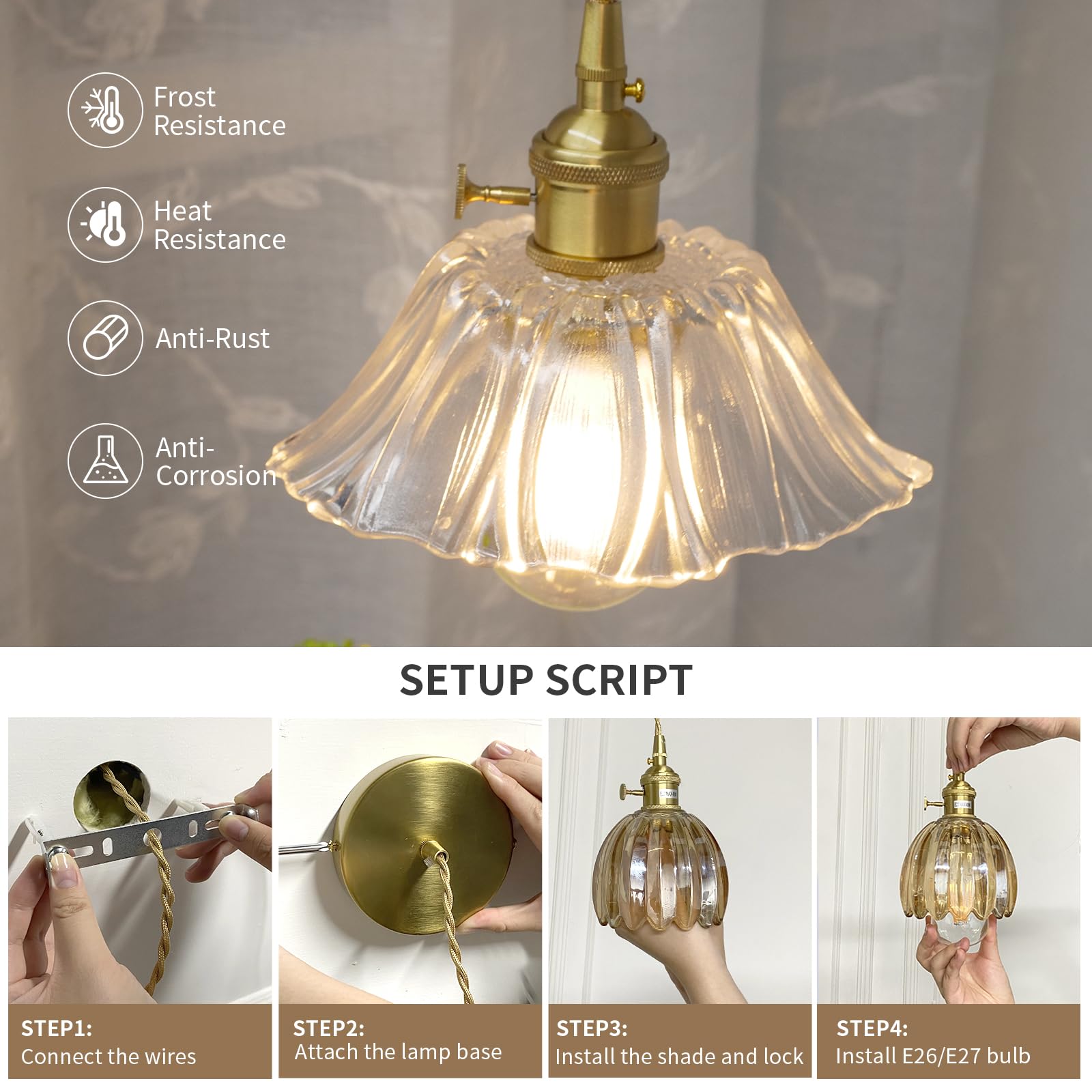 Frost Resistance

Heat Resistance

Anti-Rust

Anti-Corrosion

SETUP SCRIPT

STEP1:
Connect the wires

STEP2:
Attach the lamp base

STEP3:
Install the shade and lock

STEP4:
Install E26/E27 bulb