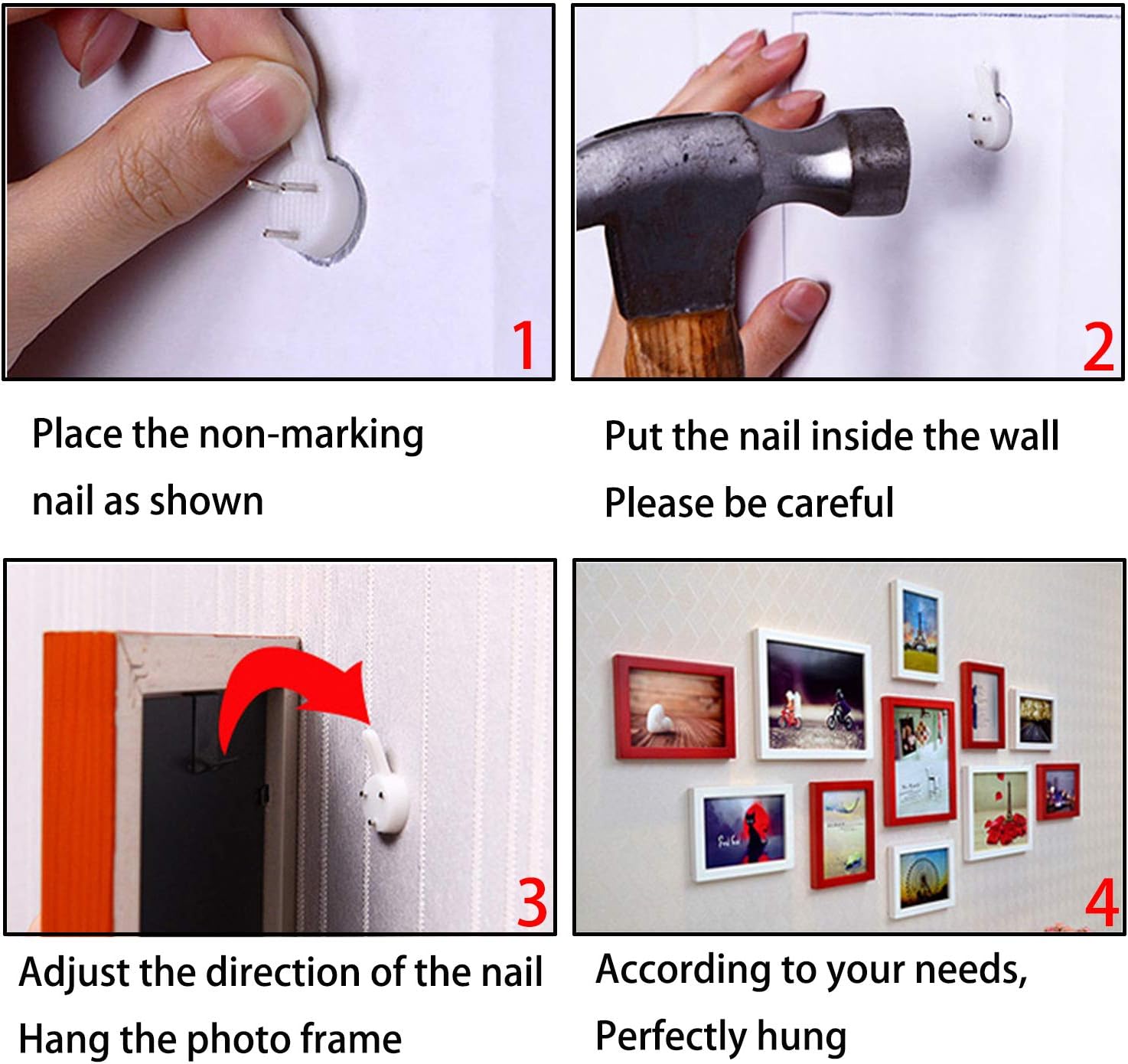 1

Place the non-marking nail as shown

2

Put the nail inside the wall
Please be careful

3

Adjust the direction of the nail
Hang the photo frame

4

According to your needs,
Perfectly hung