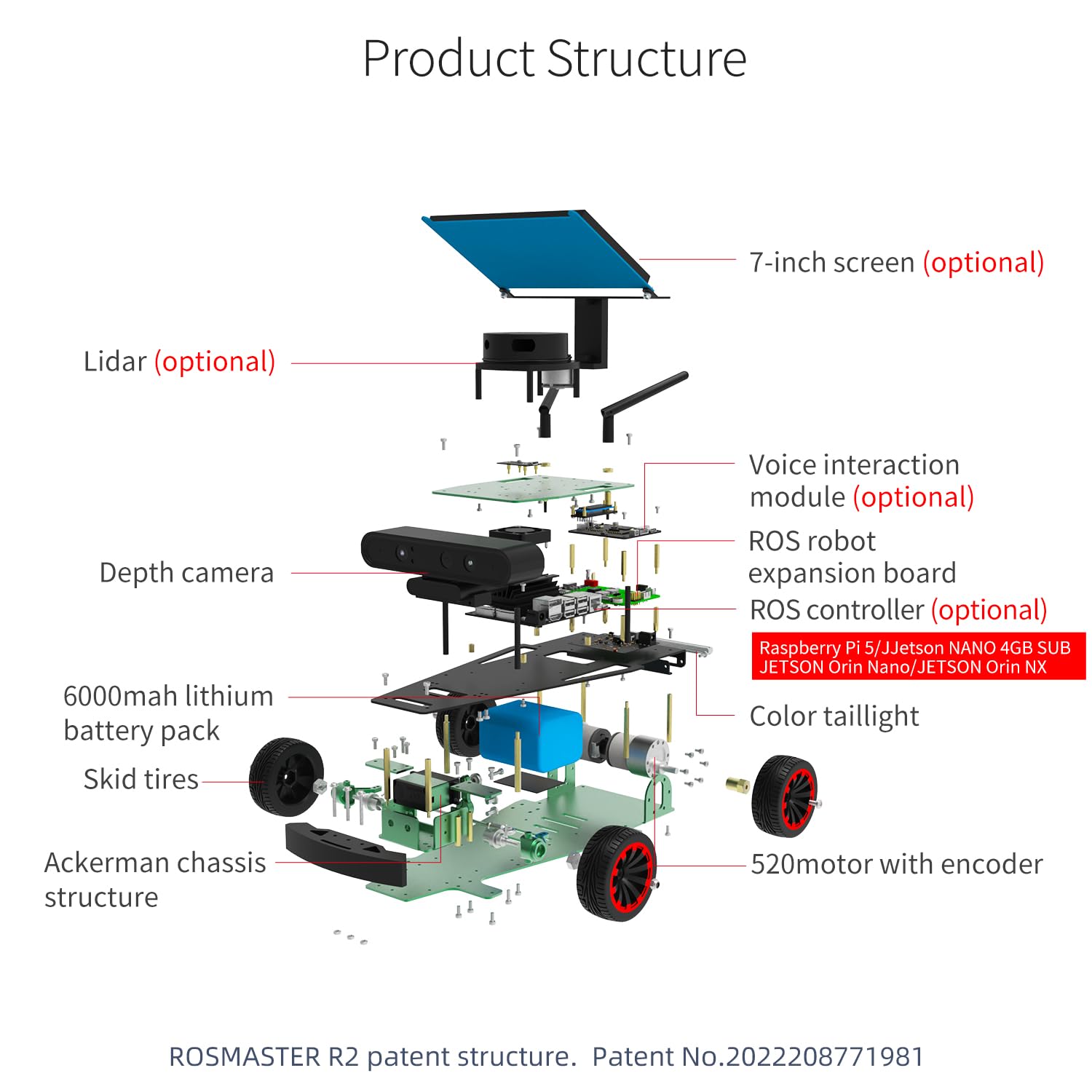 Product Structure

7-inch screen (optional)

Lidar (optional)

Voice interaction module (optional)

ROS robot expansion board

Depth camera

ROS controller (optional)

Raspberry Pi 5/JJetson NANO 4GB SUB JETSON Orin Nano/JETSON Orin NX

6000mah lithium battery pack

Color taillight

Skid tires

Ackerman chassis structure

520motor with encoder

ROSMASTER R2 patent structure. Patent No.2022208771981