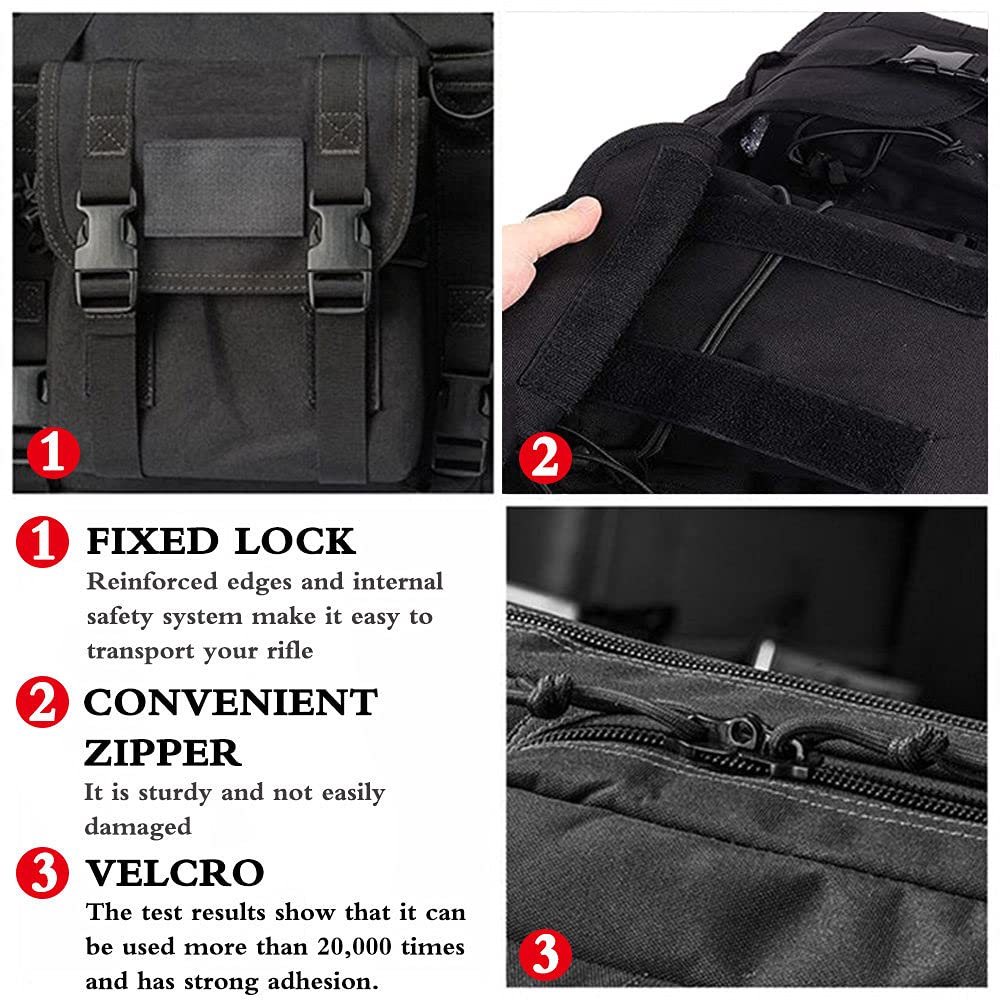 1

2

1 FIXED LOCK
Reinforced edges and internal safety system make it easy to transport your rifle

2 CONVENIENT ZIPPER
It is sturdy and not easily damaged

3 VELCRO
The test results show that it can be used more than 20,000 times and has strong adhesion.

3