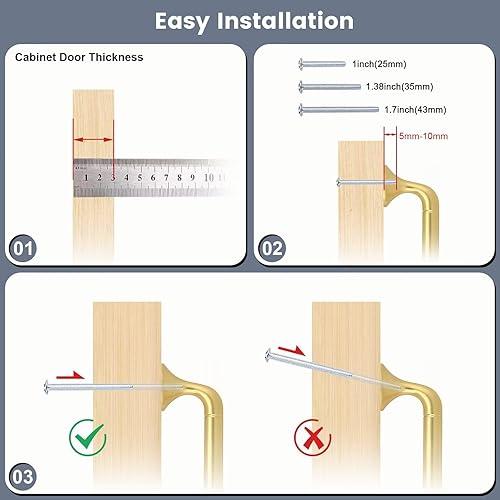 Easy Installation

Cabinet Door Thickness

1 2 3 4 5 6 7 8 9 10

01

1inch(25mm)

1.38inch(35mm)

1.7inch(43mm)

5mm-10mm

02

03