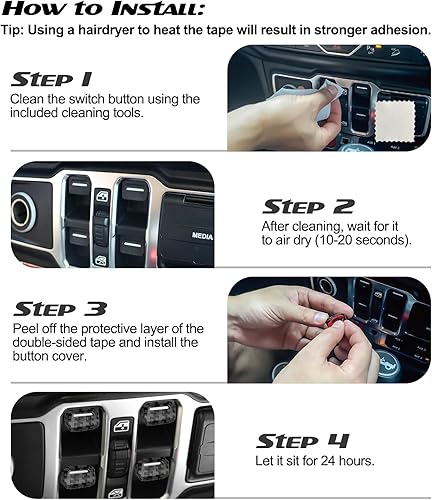 How to Install:

Tip: Using a hairdryer to heat the tape will result in stronger adhesion.

Step 1
Clean the switch button using the included cleaning tools.

MEDIA

Step 2
After cleaning, wait for it to air dry (10-20 seconds).

Step 3
Peel off the protective layer of the double-sided tape and install the button cover.

Step 4
Let it sit for 24 hours.