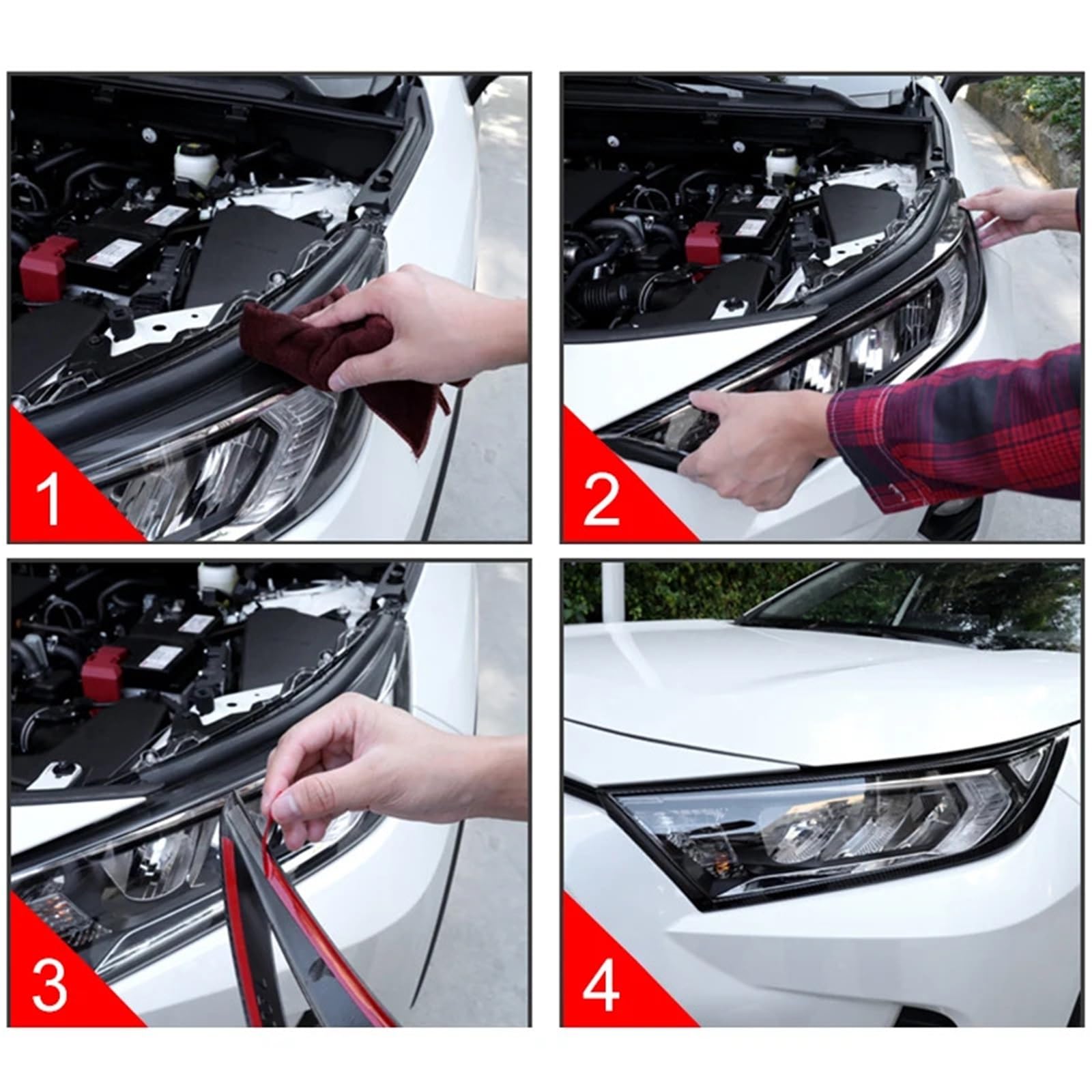 1

2

3

4