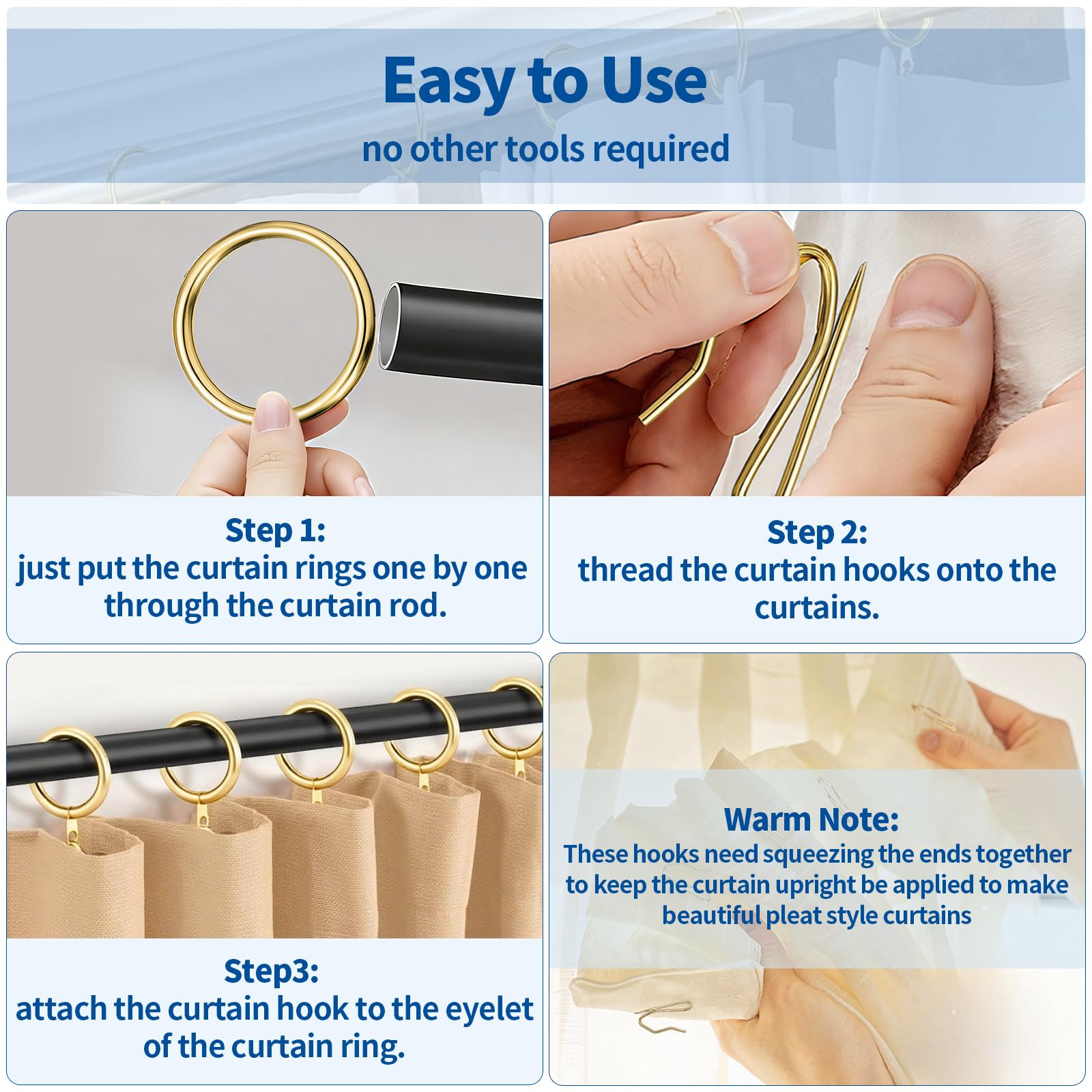 Easy to Use
no other tools required

Step 1:
just put the curtain rings one by one through the curtain rod.

Step 2:
thread the curtain hooks onto the curtains.

Step3:
attach the curtain hook to the eyelet of the curtain ring.

Warm Note:
These hooks need squeezing the ends together to keep the curtain upright be applied to make beautiful pleat style curtains