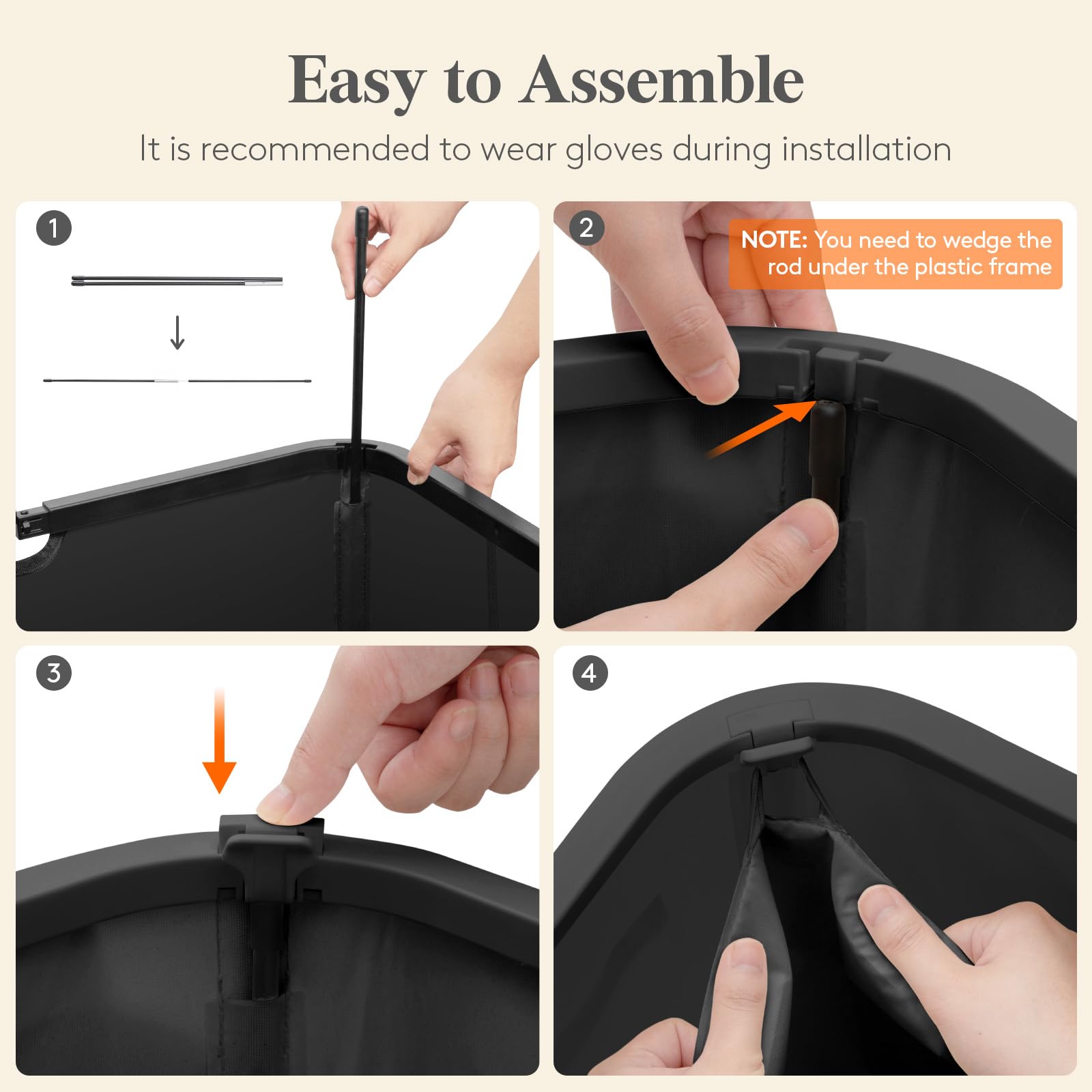 Easy to Assemble

It is recommended to wear gloves during installation

1

2

NOTE: You need to wedge the rod under the plastic frame

3

4