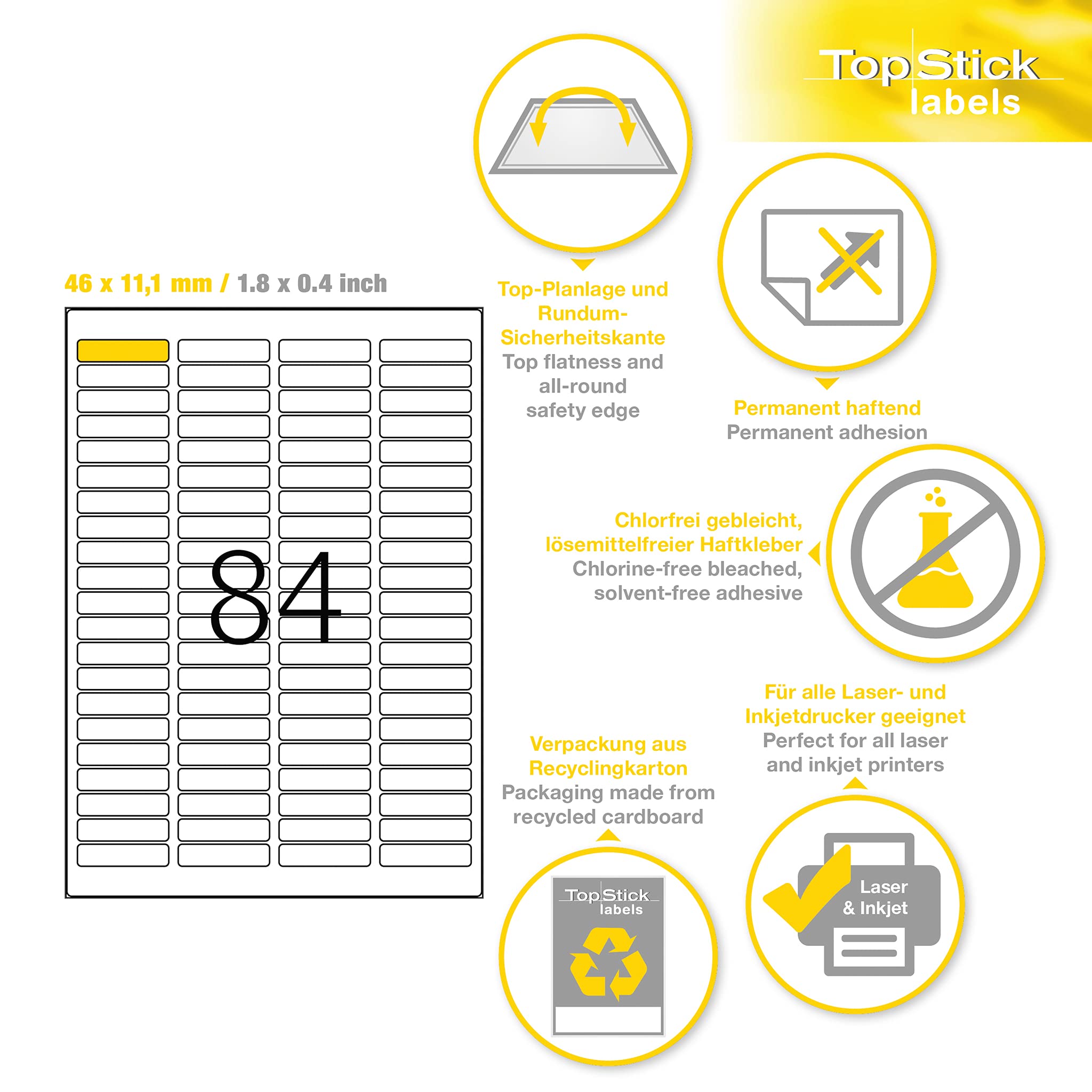 TopStick labels

46 x 11,1 mm / 1.8 x 0.4 inch

84

Top-Planlage und Rundum-Sicherheitskante
Top flatness and all-round safety edge

Permanent haftend
Permanent adhesion

Chlorfrei gebleicht, lösemittelfreier Haftkleber
Chlorine-free bleached, solvent-free adhesive

Für alle Laser- und Inkjetdrucker geeignet
Perfect for all laser and inkjet printers

Verpackung aus Recyclingkarton
Packaging made from recycled cardboard

TopStick labels

Laser & Inkjet