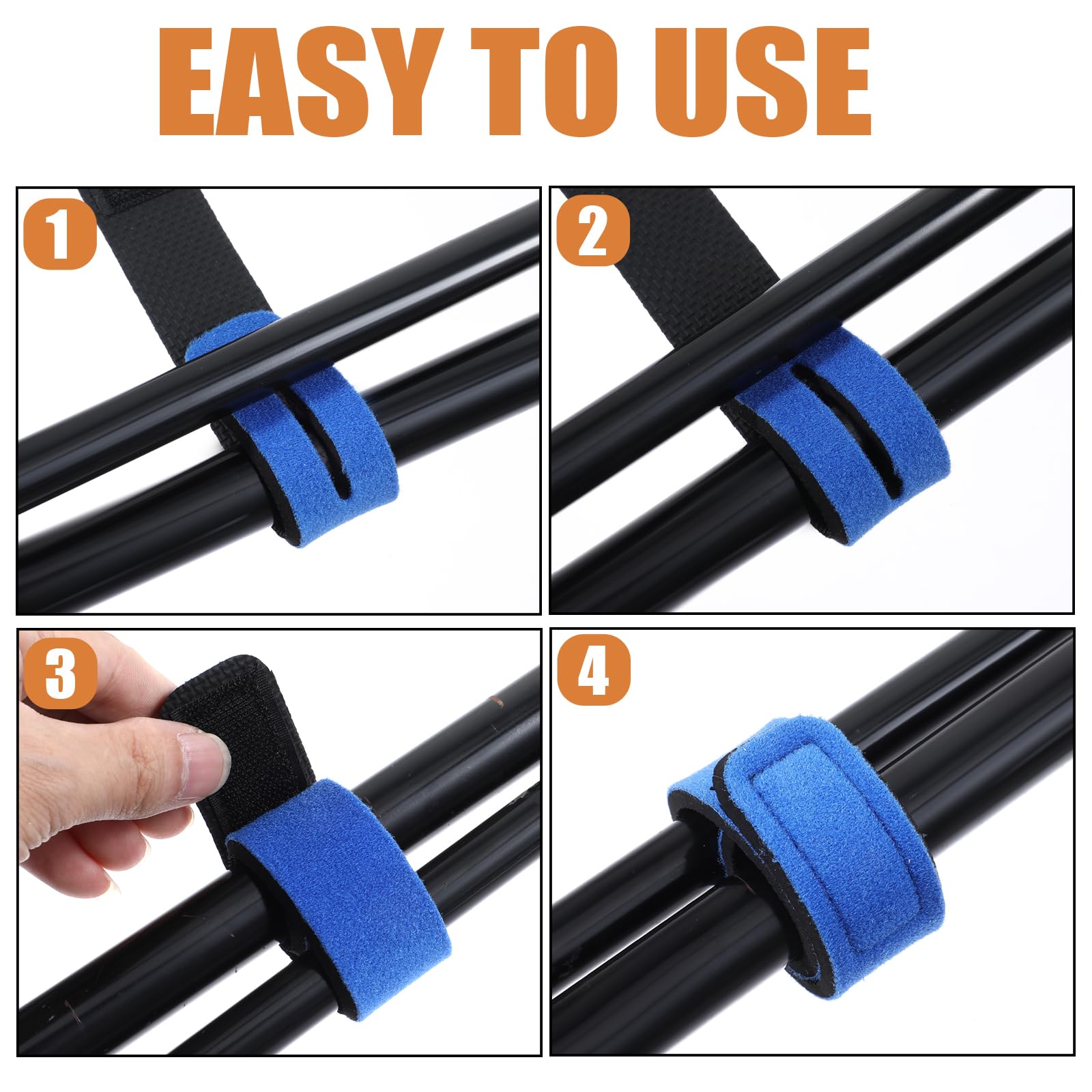 EASY TO USE

1

2

3

4