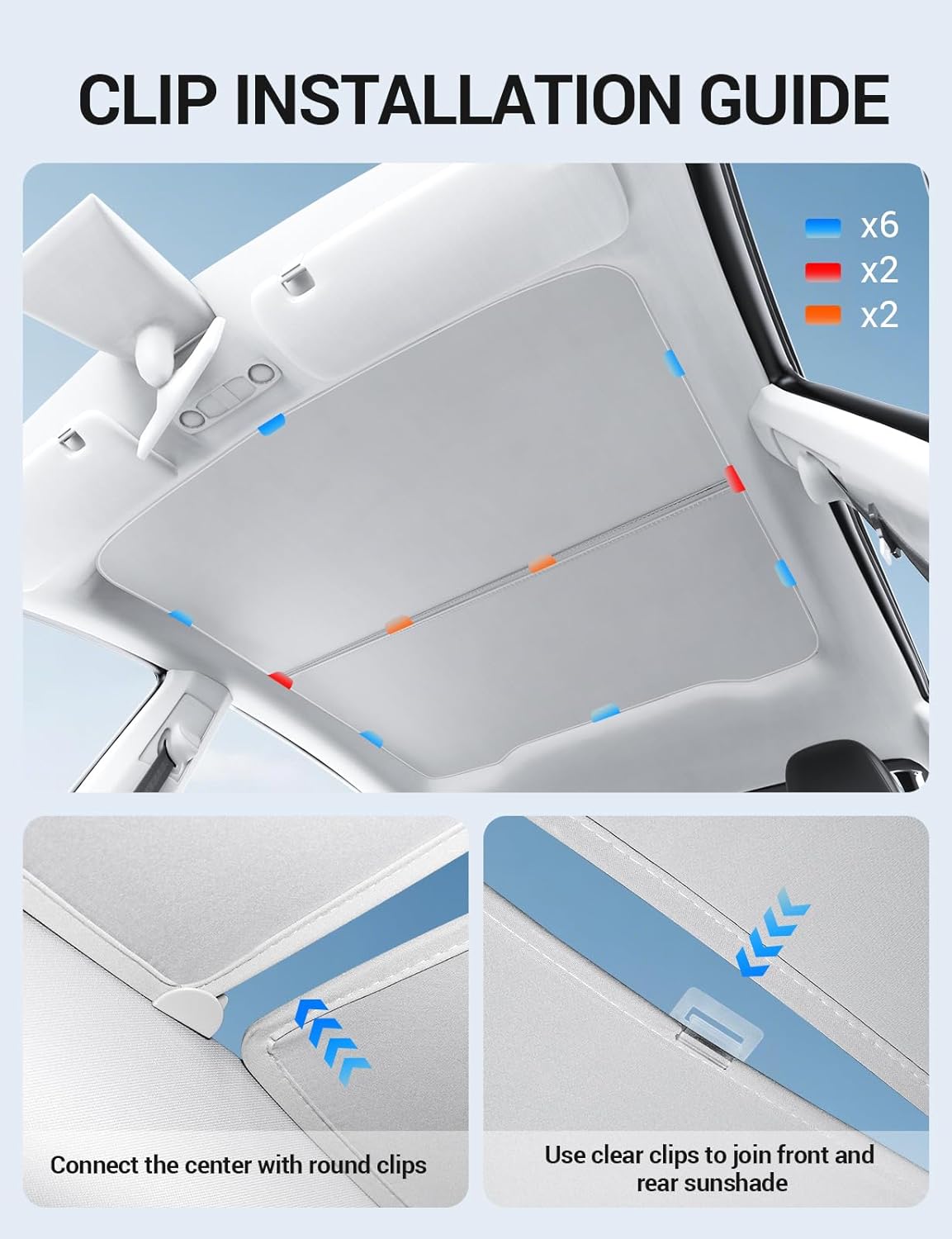 CLIP INSTALLATION GUIDE

x6
x2
x2

Connect the center with round clips

Use clear clips to join front and rear sunshade